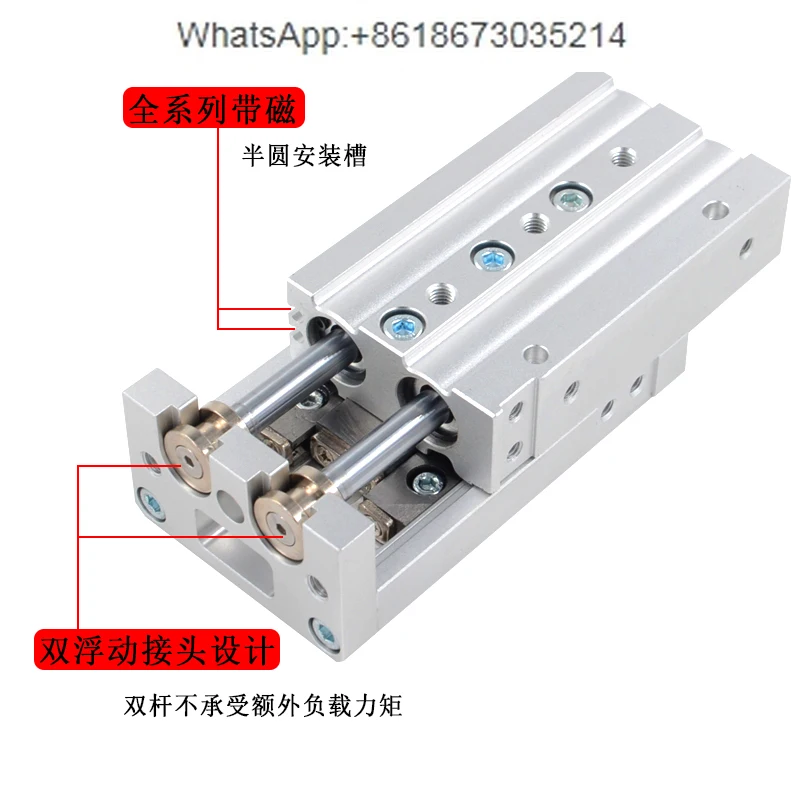 WhatsApp:+8618673035214

全系列带磁

半圆安装槽

双浮动接头设计

双杆不承受额外负载力矩