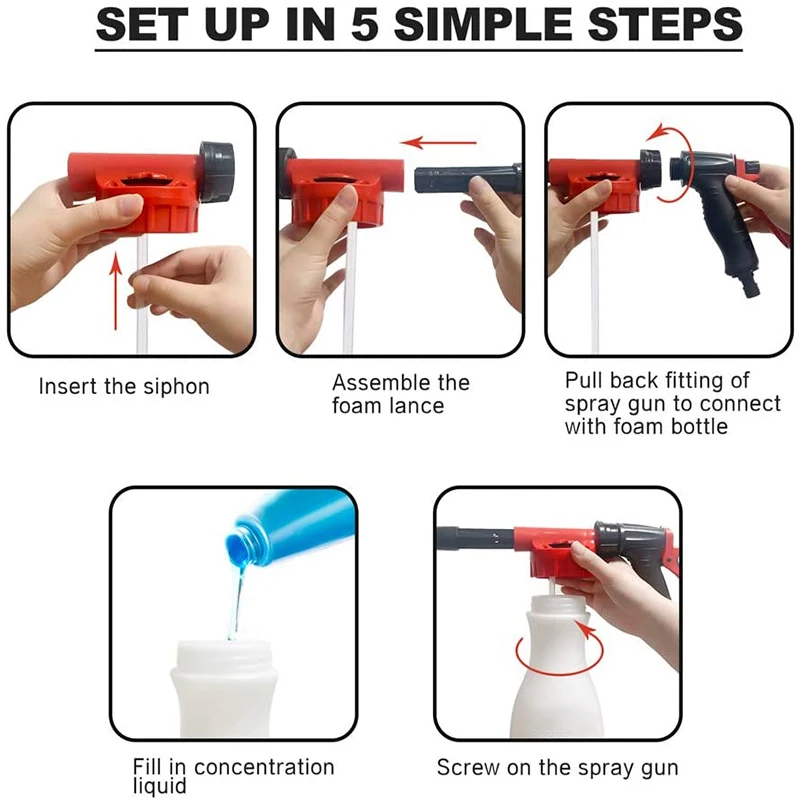 SET UP IN 5 SIMPLE STEPS

Insert the siphon

Assemble the foam lance

Pull back fitting of spray gun to connect with foam bottle

Fill in concentration liquid

Screw on the spray gun