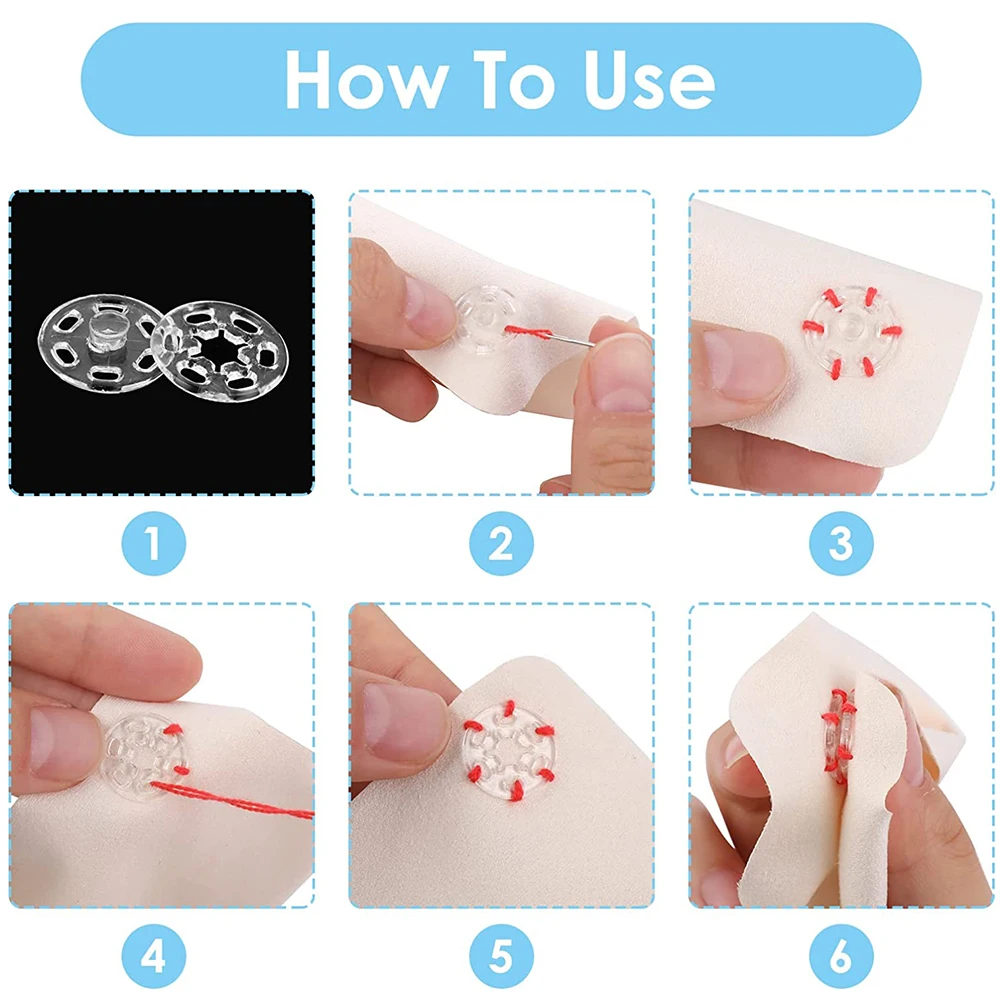 How To Use

1

2

3

4

5

6