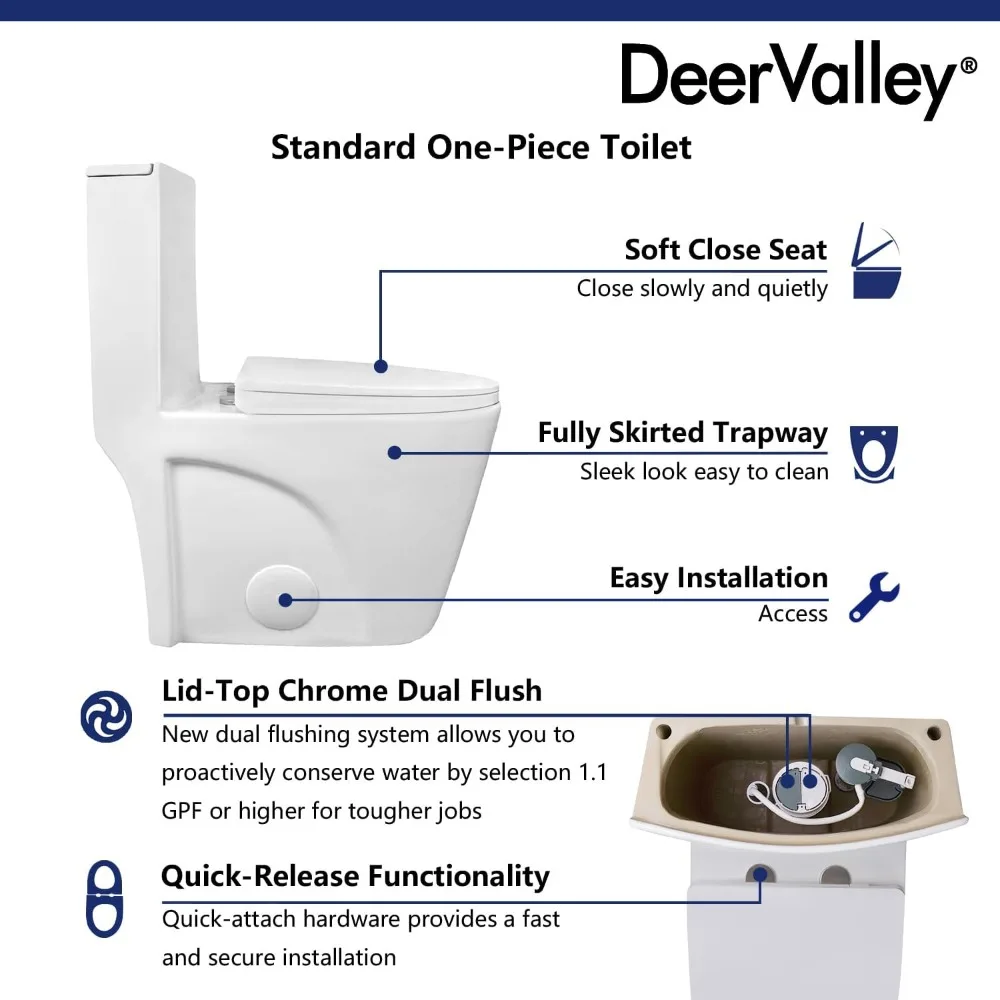 DeerValley®

Standard One-Piece Toilet

Soft Close Seat
Close slowly and quietly

Fully Skirted Trapway
Sleek look easy to clean

Easy Installation
Access

Lid-Top Chrome Dual Flush
New dual flushing system allows you to proactively conserve water by selection 1.1 GPF or higher for tougher jobs

Quick-Release Functionality
Quick-attach hardware provides a fast and secure installation