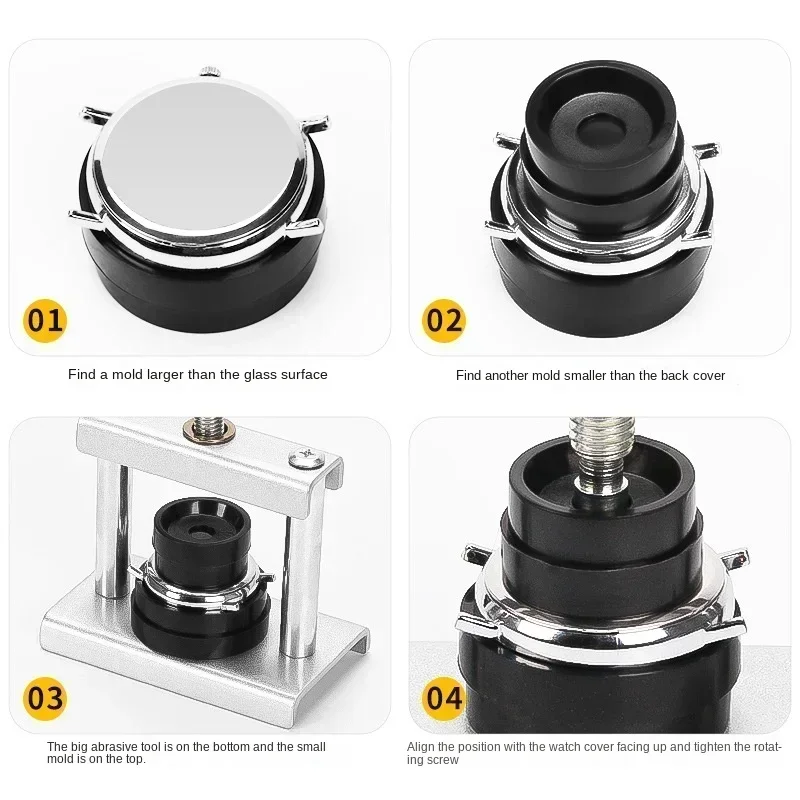 01

Find a mold larger than the glass surface

02

Find another mold smaller than the back cover

03

The big abrasive tool is on the bottom and the small mold is on the top.

04

Align the position with the watch cover facing up and tighten the rotating screw