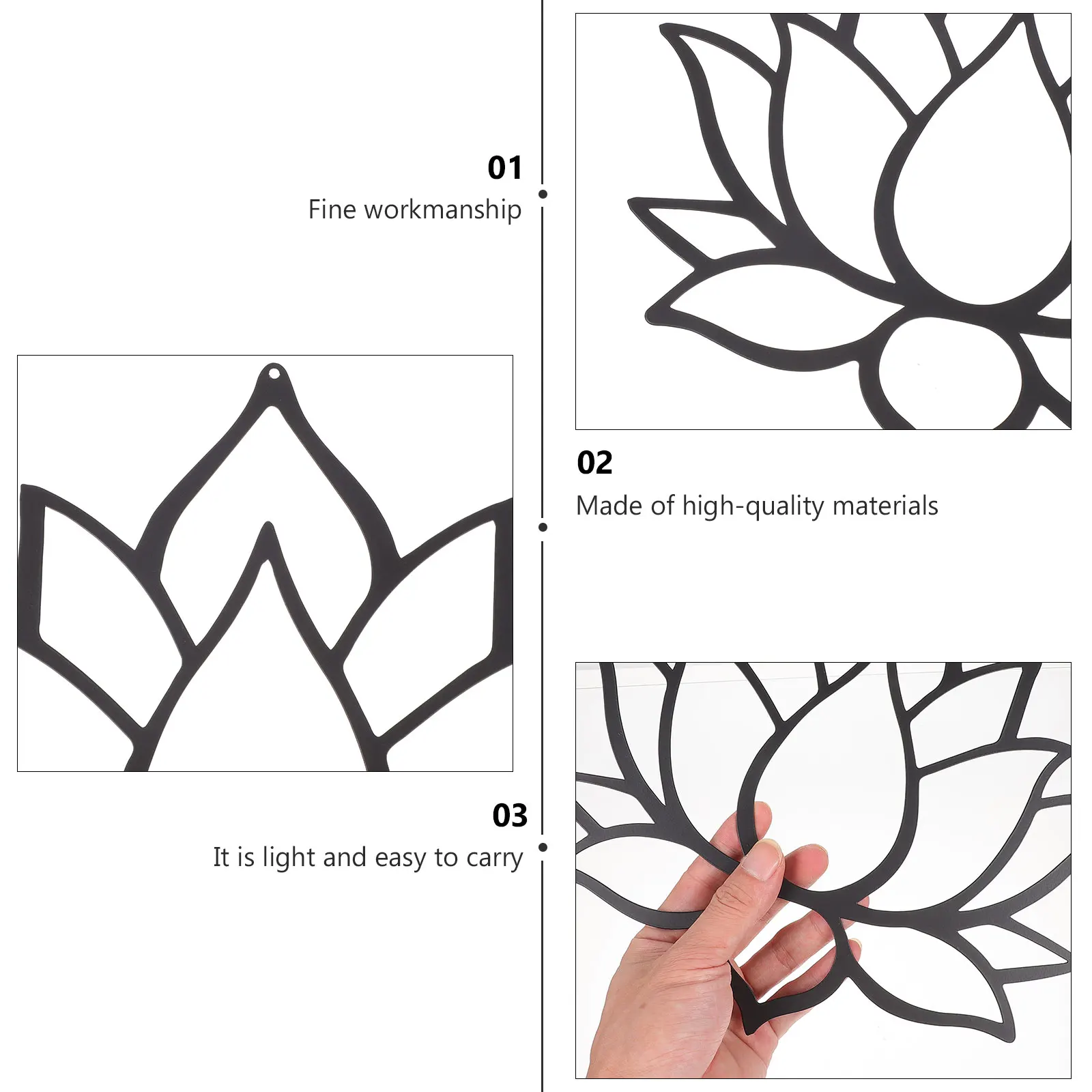 01
Fine workmanship

02
Made of high-quality materials

03
It is light and easy to carry