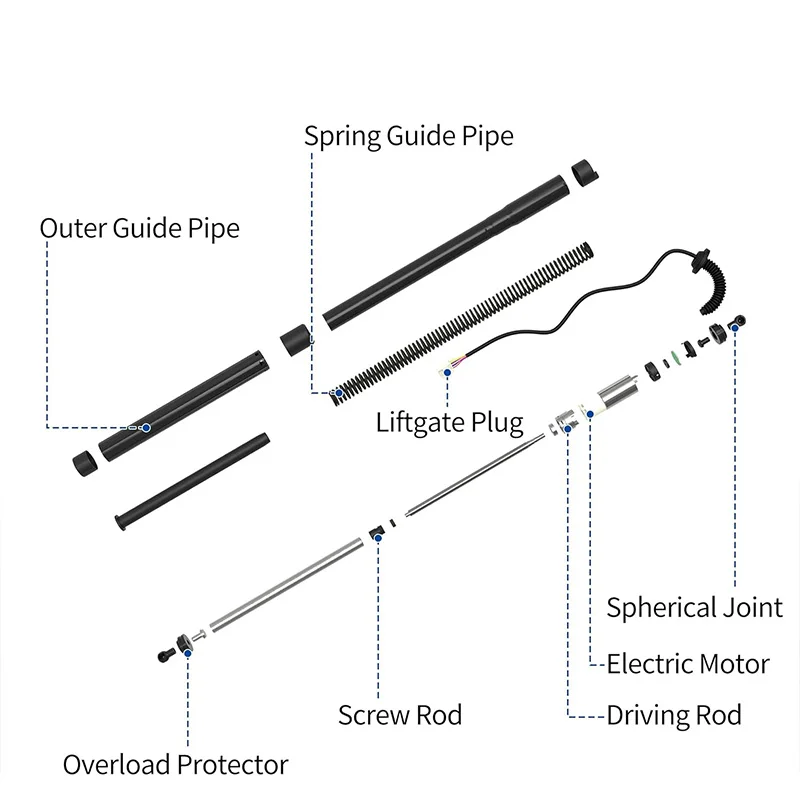 Spring Guide Pipe

Outer Guide Pipe

Liftgate Plug

Spherical Joint

Electric Motor

Screw Rod

Driving Rod

Overload Protector