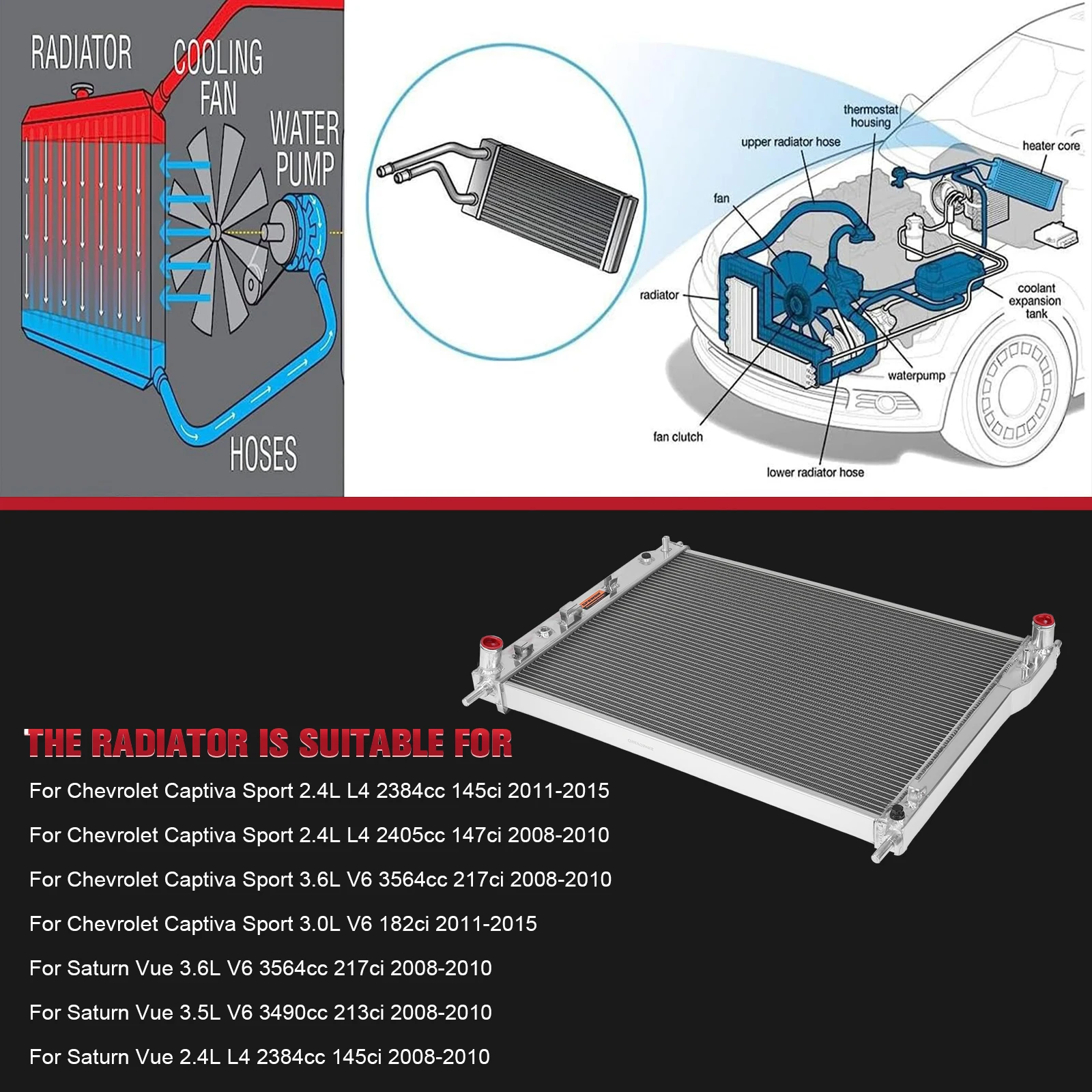 RADIATOR COOLING FAN WATER PUMP

HOSES

thermostat housing

upper radiator hose

heater core

fan

radiator

coolant expansion tank

waterpump

fan clutch

lower radiator hose

THE RADIATOR IS SUITABLE FOR

For Chevrolet Captiva Sport 2.4L L4 2384cc 145ci 2011-2015

For Chevrolet Captiva Sport 2.4L L4 2405cc 147ci 2008-2010

For Chevrolet Captiva Sport 3.6L V6 3564cc 217ci 2008-2010

For Chevrolet Captiva Sport 3.0L V6 182ci 2011-2015

For Saturn Vue 3.6L V6 3564cc 217ci 2008-2010

For Saturn Vue 3.5L V6 3490cc 213ci 2008-2010

For Saturn Vue 2.4L L4 2384cc 145ci 2008-2010