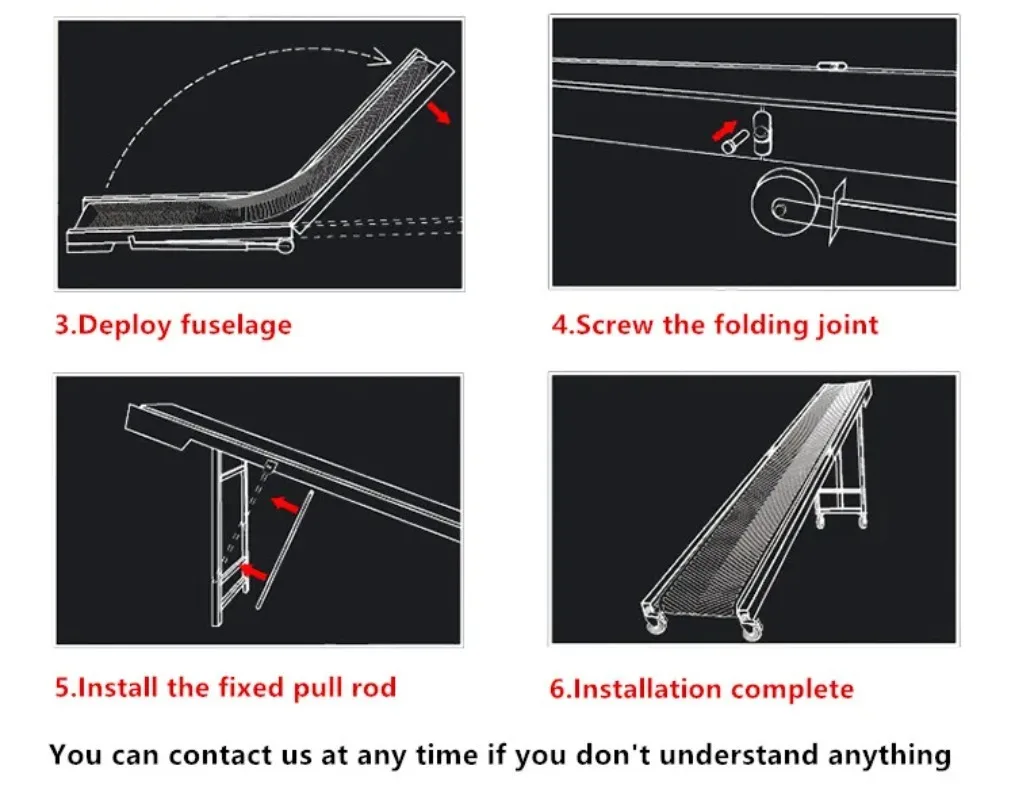 3.Deploy fuselage

4.Screw the folding joint

5.Install the fixed pull rod

6.Installation complete

You can contact us at any time if you don't understand anything