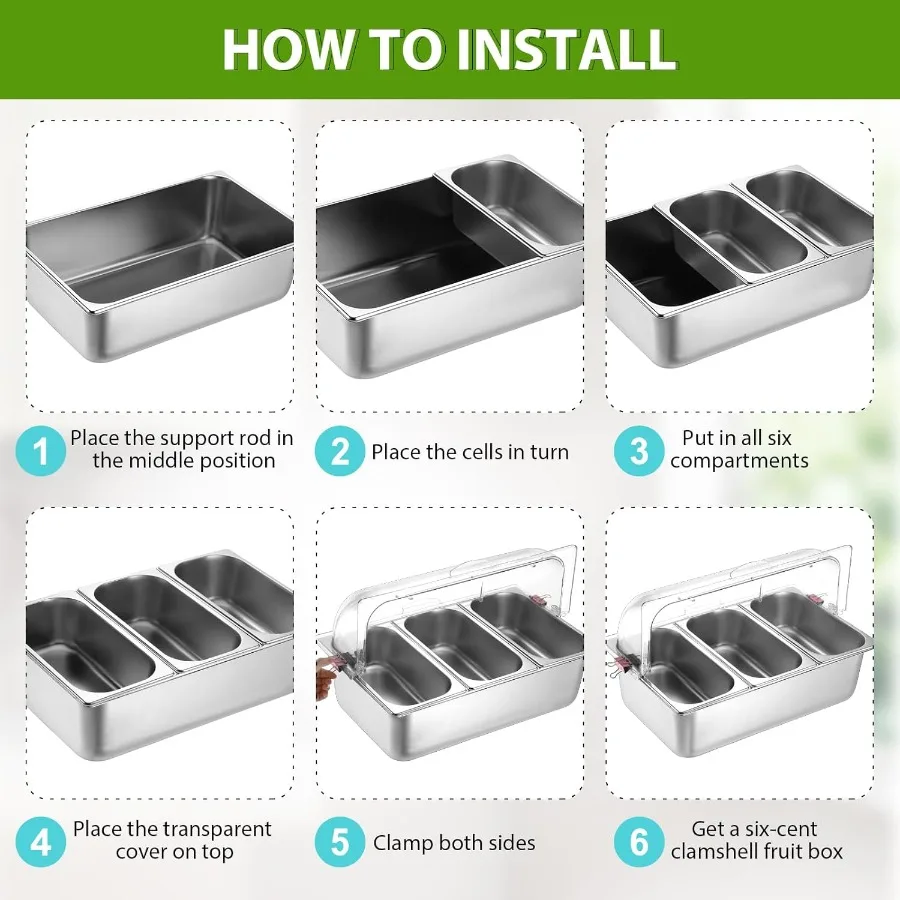 HOW TO INSTALL

1 Place the support rod in the middle position

2 Place the cells in turn

3 Put in all six compartments

4 Place the transparent cover on top

5 Clamp both sides

6 Get a six-cent clamshell fruit box