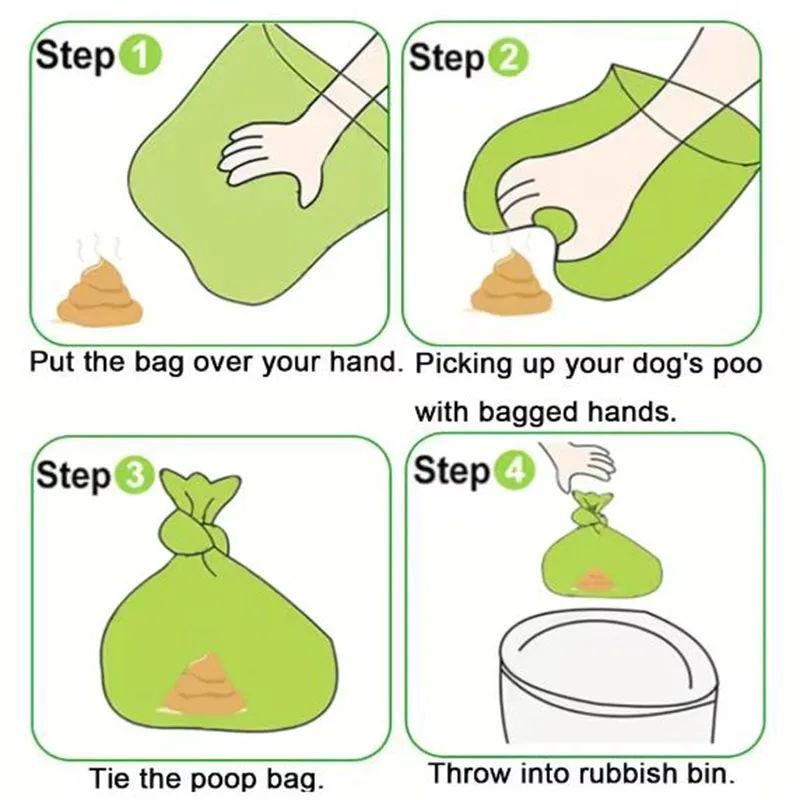 Step 1

Put the bag over your hand.

Step 2

Picking up your dog's poo with bagged hands.

Step 3

Tie the poop bag.

Step 4

Throw into rubbish bin.