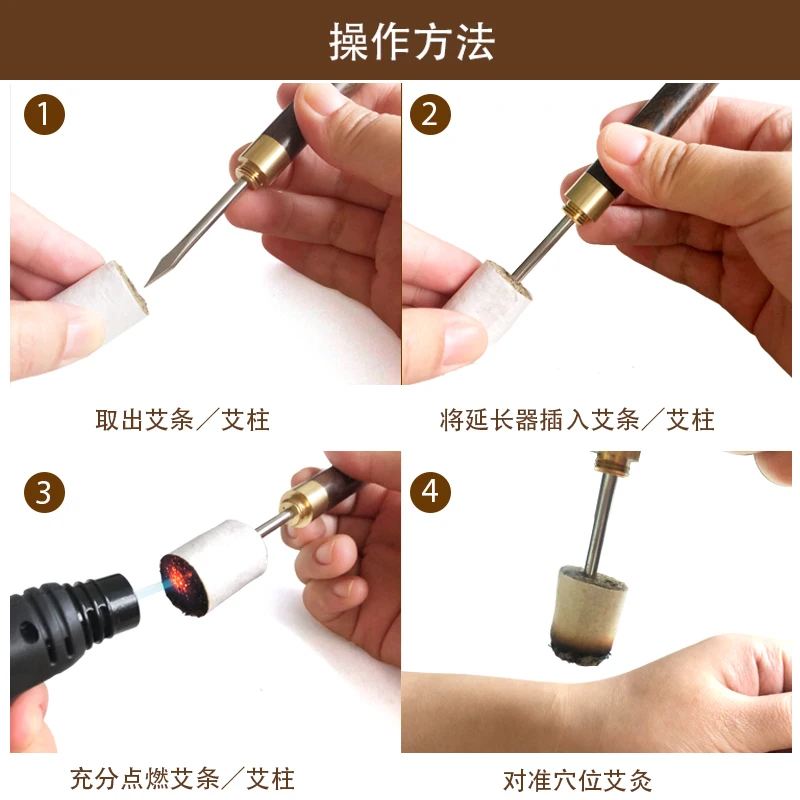 操作方法

1

取出艾条／艾柱

2

将延长器插入艾条／艾柱

3

充分点燃艾条／艾柱

4

对准穴位艾灸