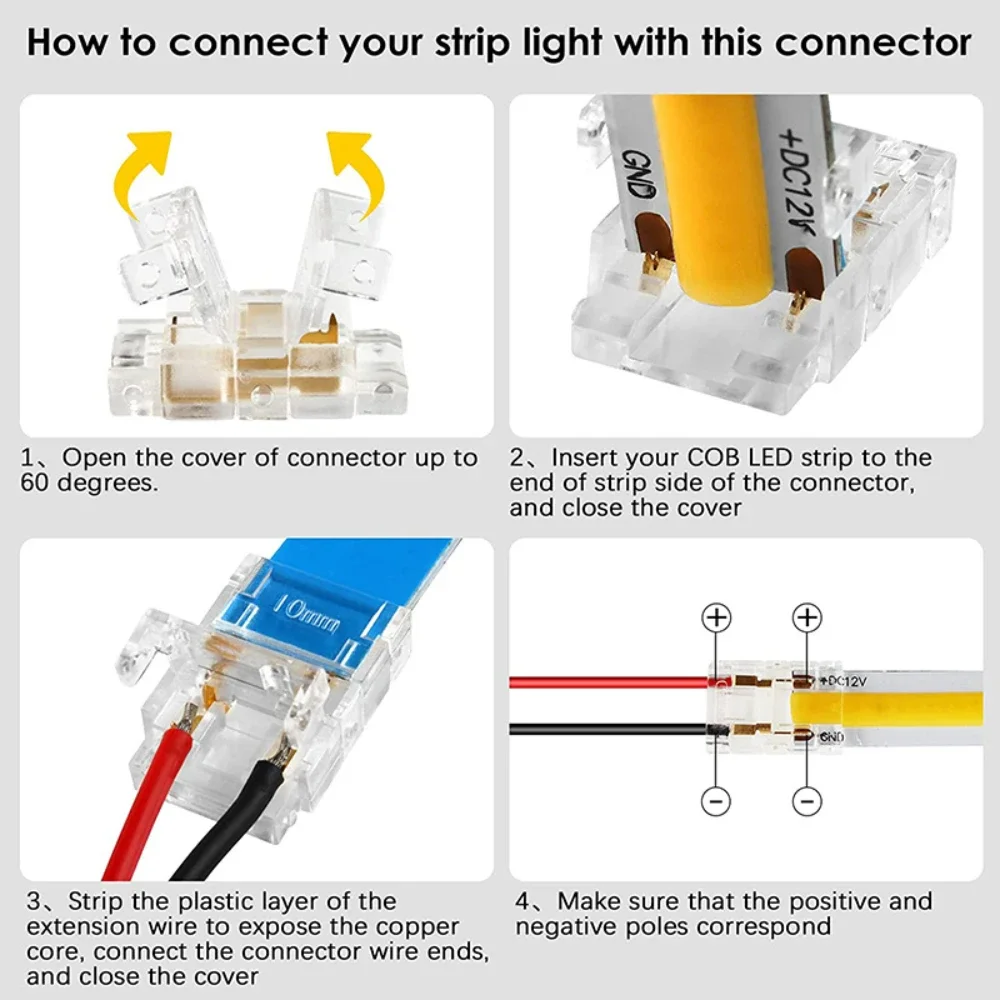 How to connect your strip light with this connector

GND

+DC12V

1、Open the cover of connector up to 60 degrees.

2、Insert your COB LED strip to the end of strip side of the connector, and close the cover

10mm

+DC12V

GND

3、Strip the plastic layer of the extension wire to expose the copper core, connect the connector wire ends, and close the cover

4、Make sure that the positive and negative poles correspond