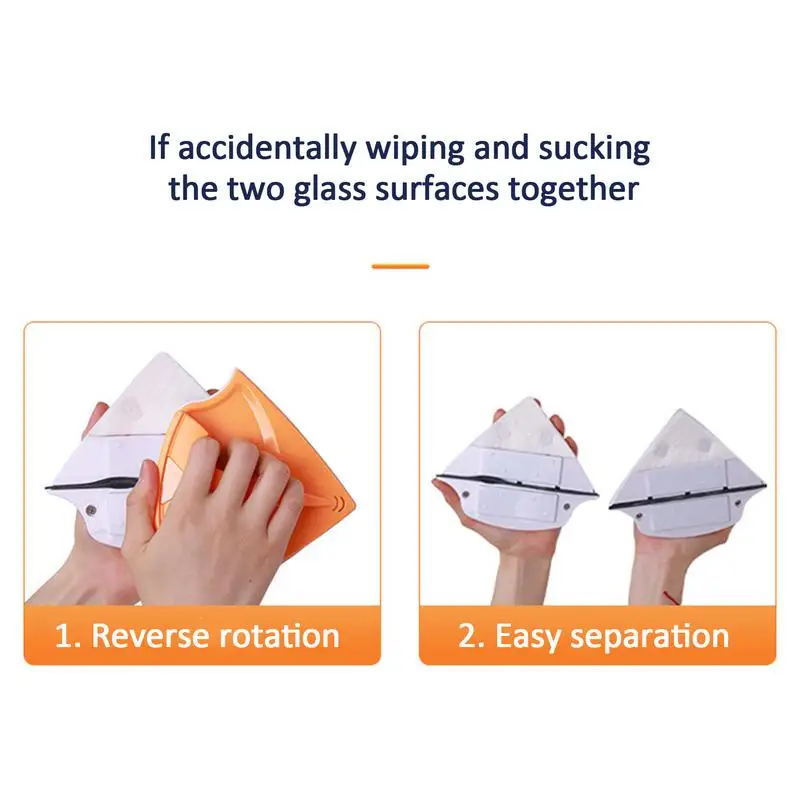 If accidentally wiping and sucking the two glass surfaces together

1. Reverse rotation

2. Easy separation