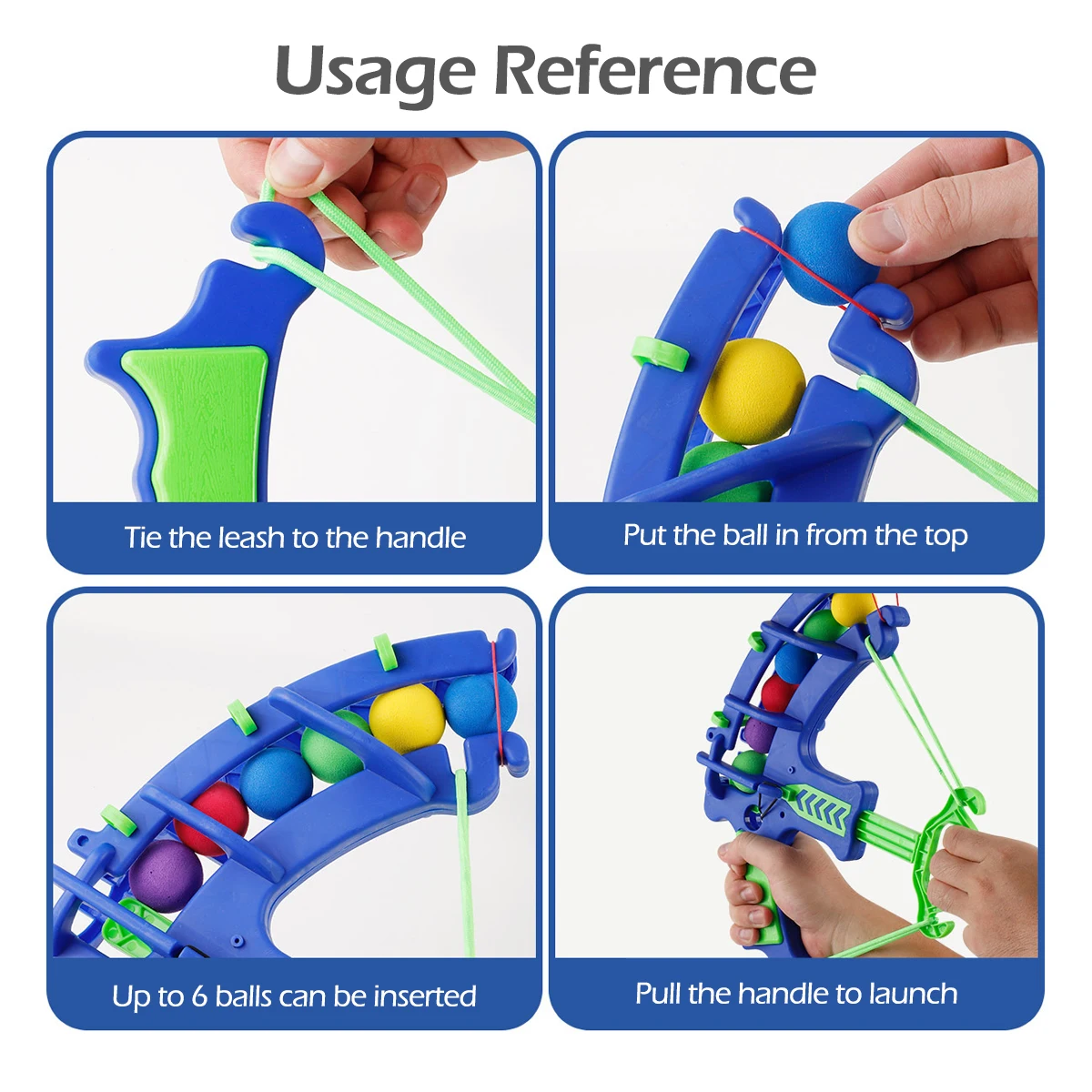 Usage Reference

Tie the leash to the handle

Put the ball in from the top

Up to 6 balls can be inserted

Pull the handle to launch