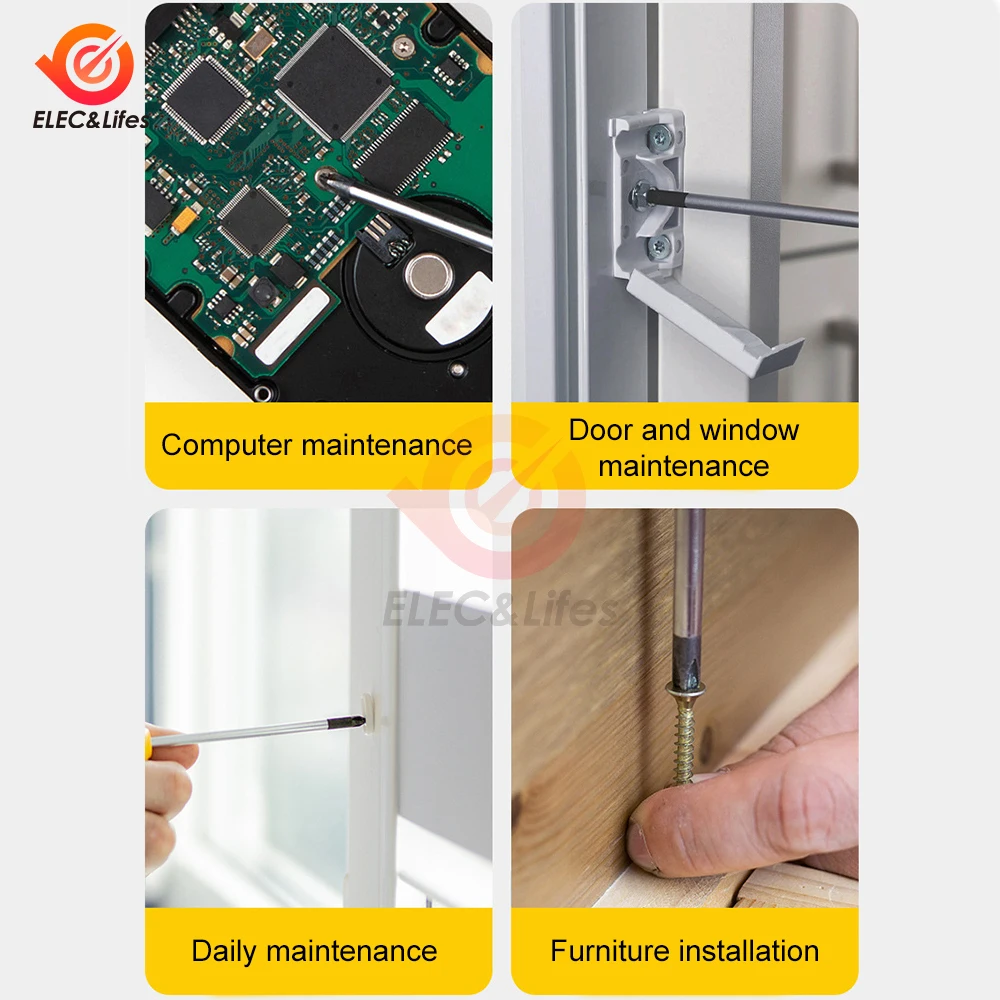 ELEC&Lifes

Computer maintenance

Door and window maintenance

ELEC&Lifes

Daily maintenance

Furniture installation