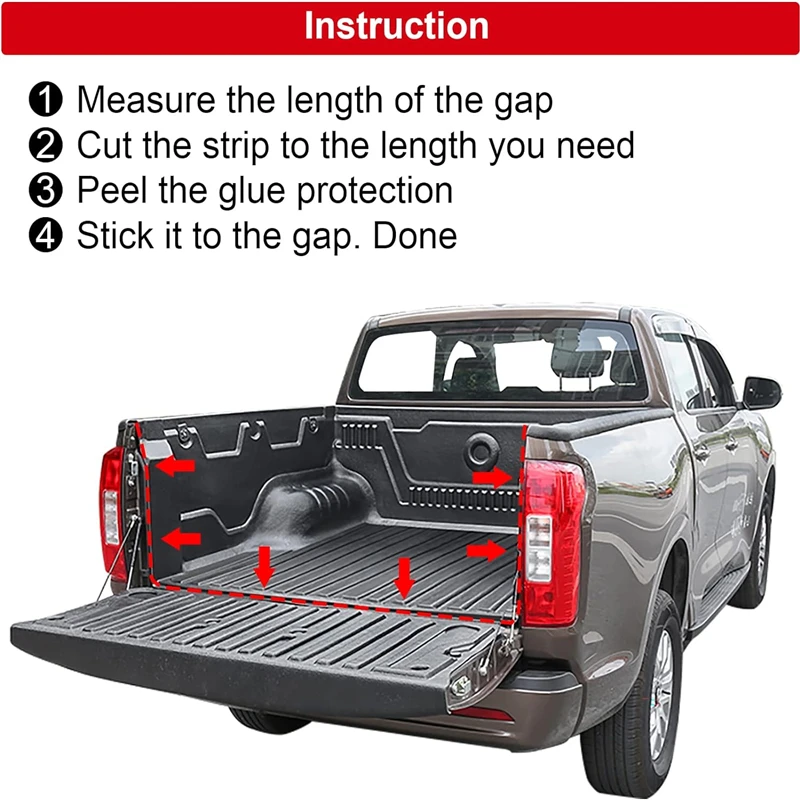 Instruction

❶ Measure the length of the gap
❷ Cut the strip to the length you need
❸ Peel the glue protection
❹ Stick it to the gap. Done