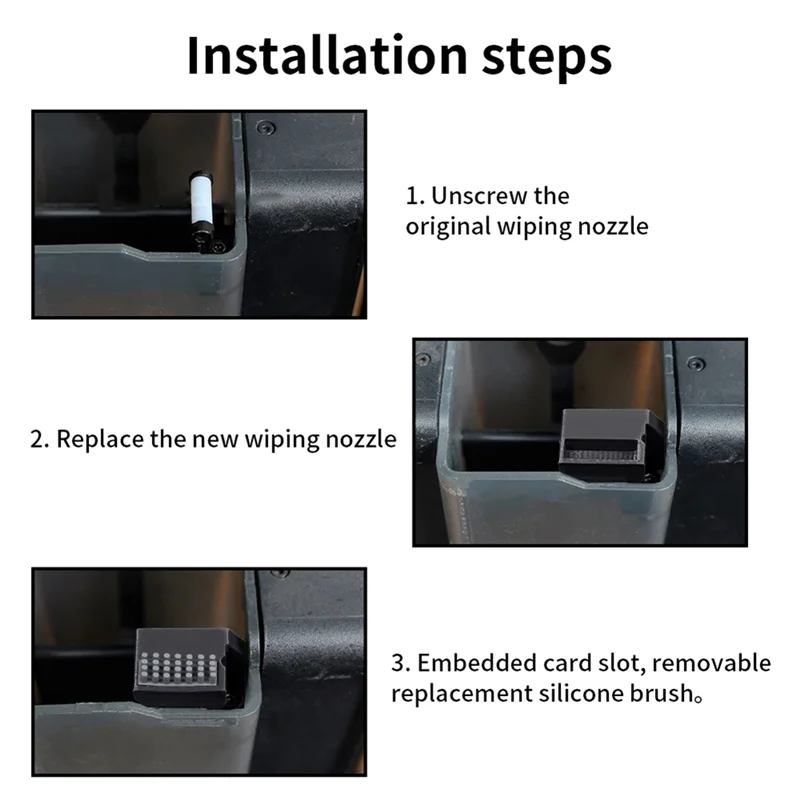 Installation steps

1. Unscrew the original wiping nozzle

2. Replace the new wiping nozzle

3. Embedded card slot, removable replacement silicone brush。