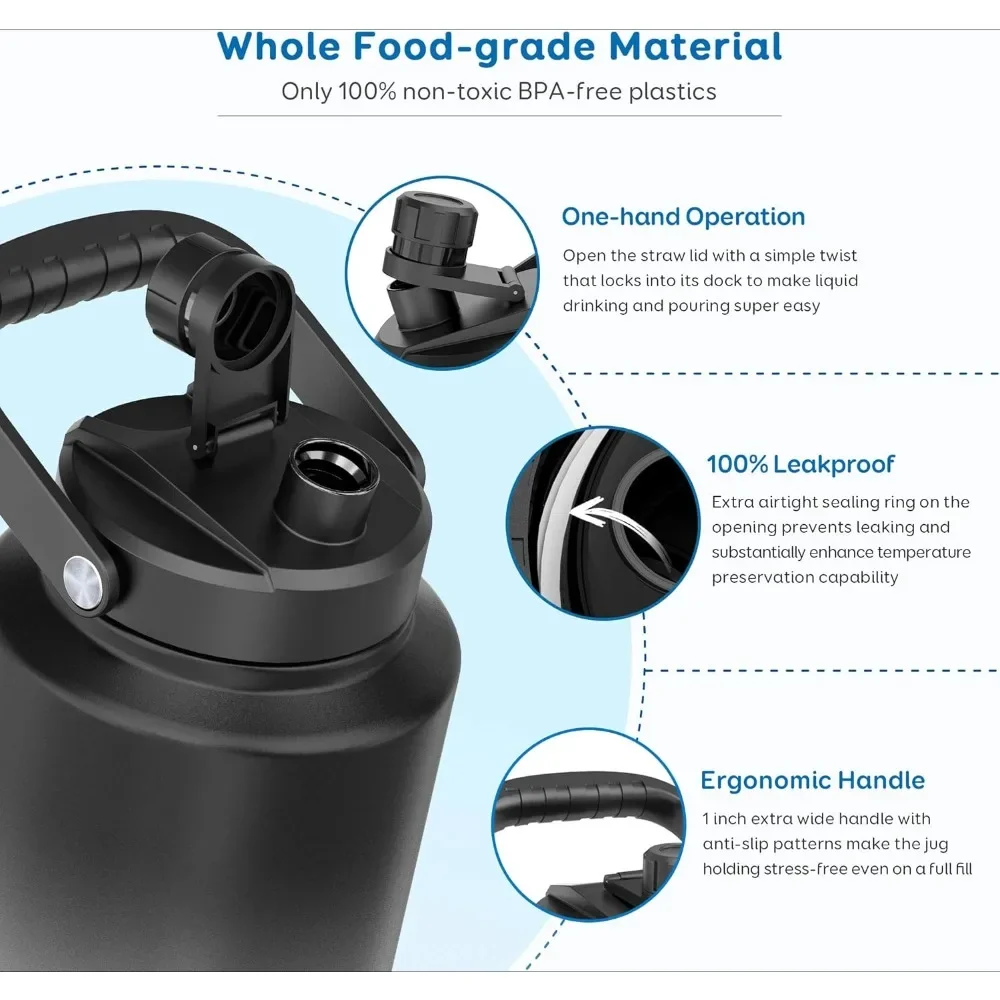 Whole Food-grade Material

Only 100% non-toxic BPA-free plastics

One-hand Operation

Open the straw lid with a simple twist that locks into its dock to make liquid drinking and pouring super easy

100% Leakproof

Extra airtight sealing ring on the opening prevents leaking and substantially enhance temperature preservation capability

Ergonomic Handle

1 inch extra wide handle with anti-slip patterns make the jug holding stress-free even on a full fill