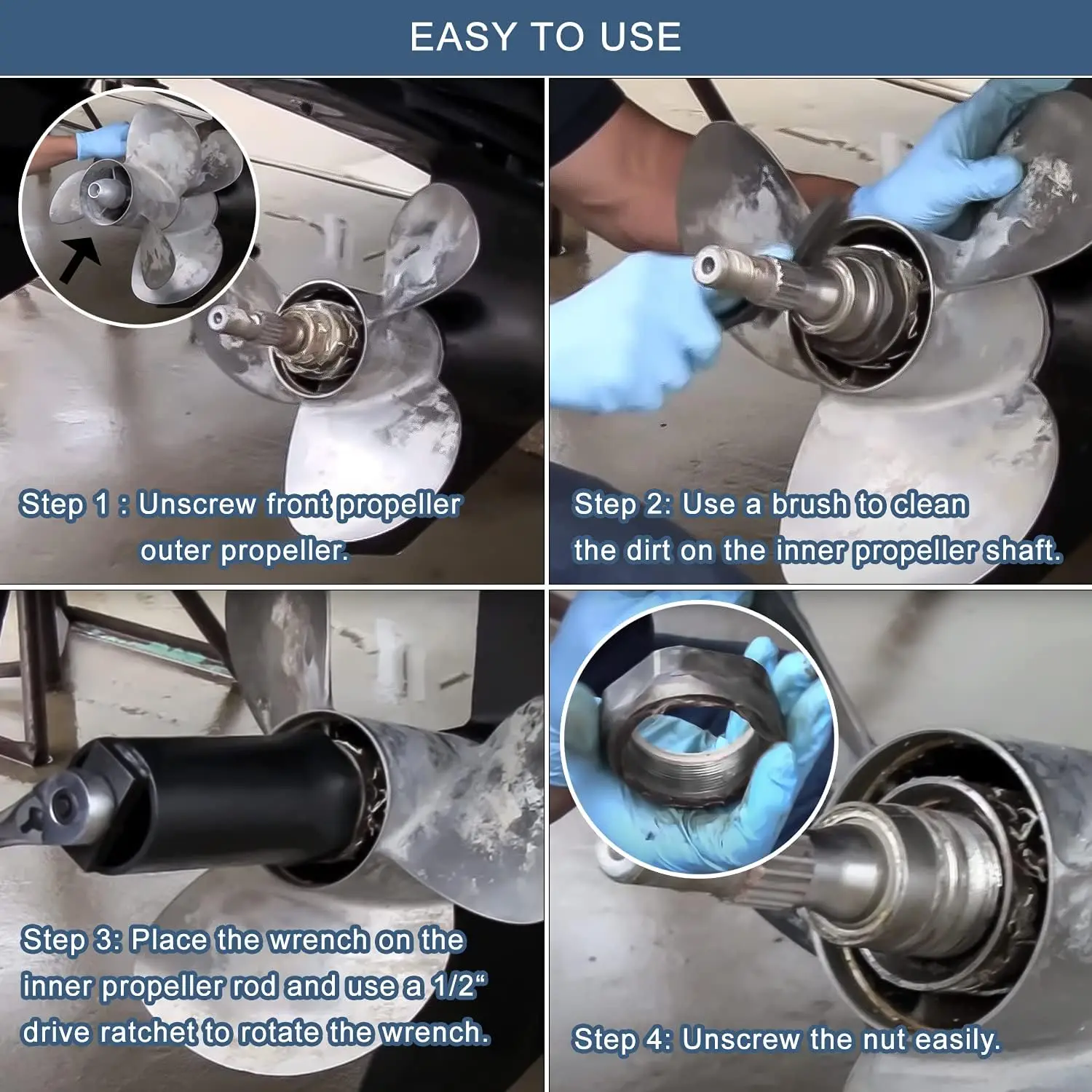 EASY TO USE

Step 1 : Unscrew front propeller outer propeller.

Step 2: Use a brush to clean the dirt on the inner propeller shaft.

Step 3: Place the wrench on the inner propeller rod and use a 1/2“ drive ratchet to rotate the wrench.

Step 4: Unscrew the nut easily.