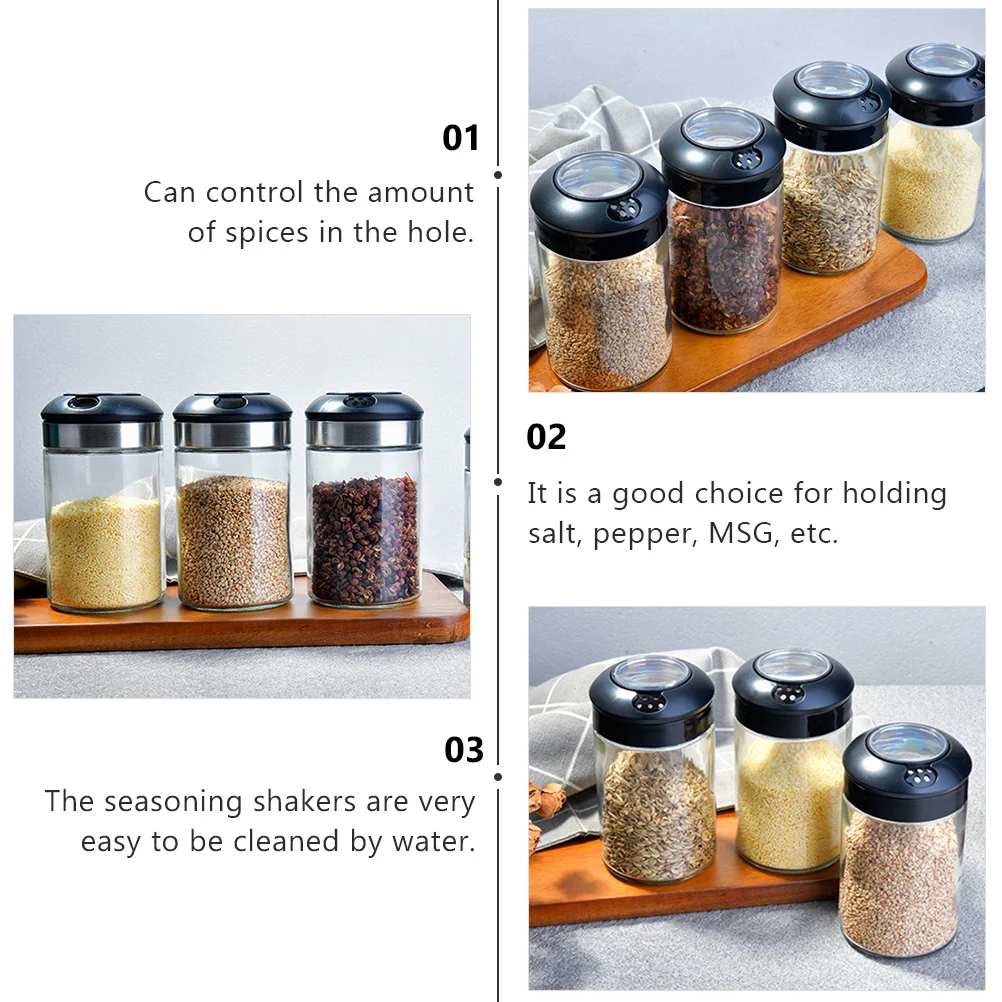 01

Can control the amount of spices in the hole.

02

It is a good choice for holding salt, pepper, MSG, etc.

03

The seasoning shakers are very easy to be cleaned by water.