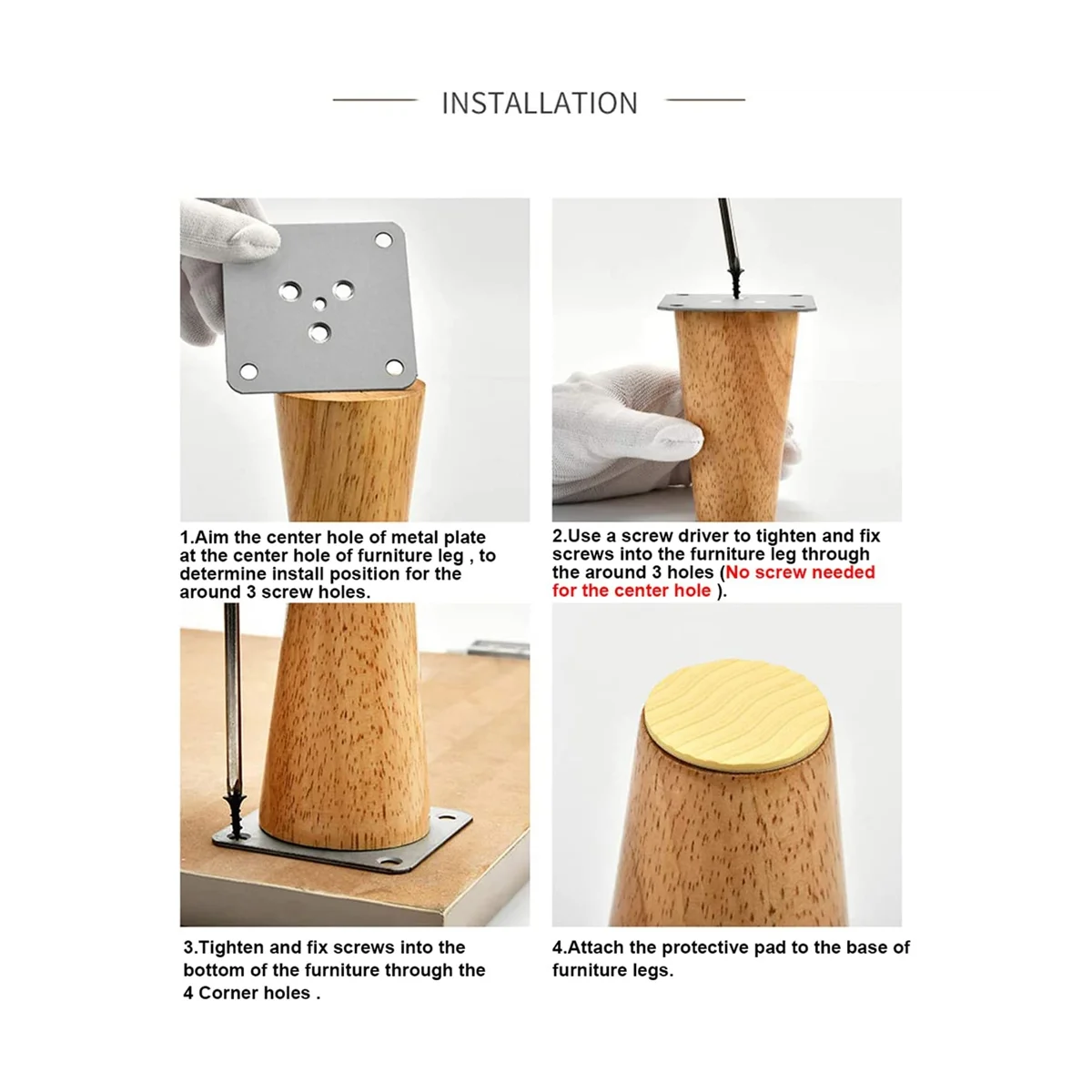 INSTALLATION

1.Aim the center hole of metal plate at the center hole of furniture leg , to determine install position for the around 3 screw holes.

2.Use a screw driver to tighten and fix screws into the furniture leg through the around 3 holes (No screw needed for the center hole ).

3.Tighten and fix screws into the bottom of the furniture through the 4 Corner holes .

4.Attach the protective pad to the base of furniture legs.