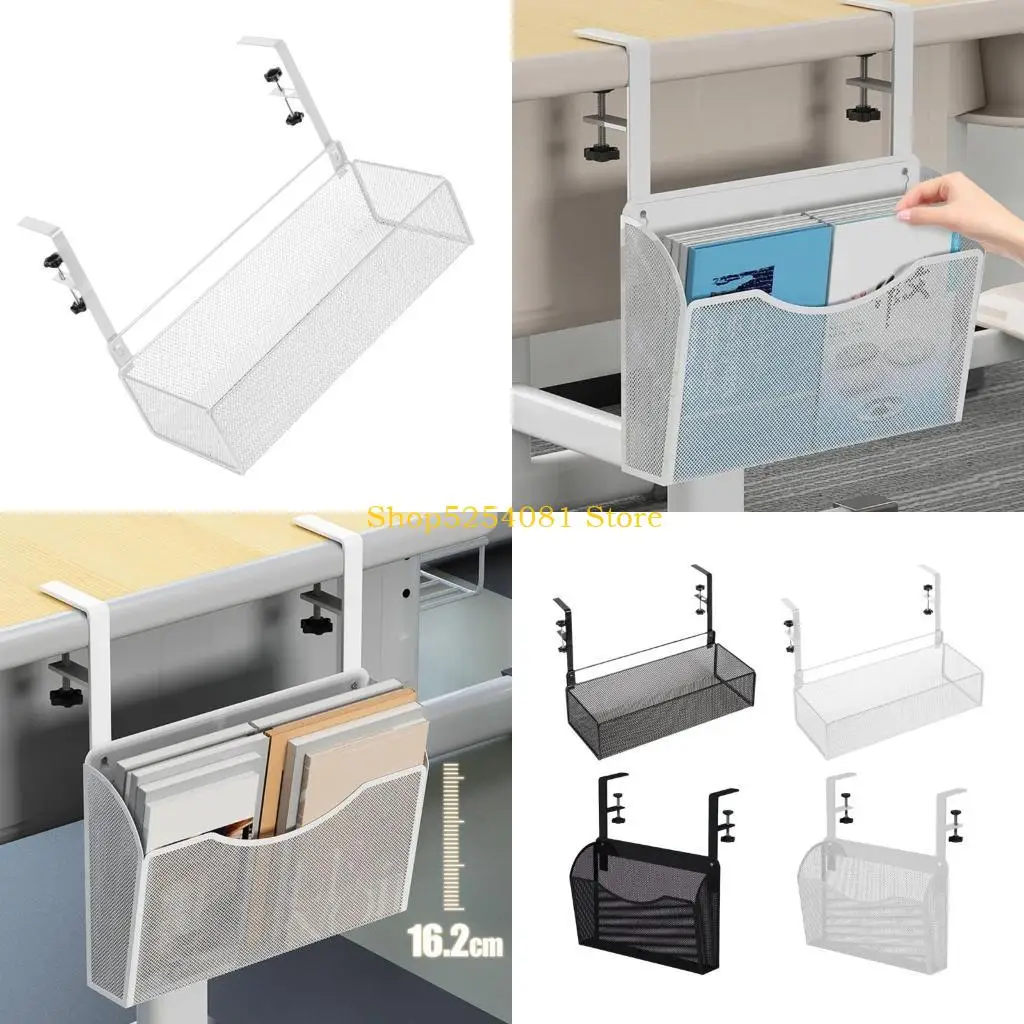 Shop5254081 Store

16.2cm