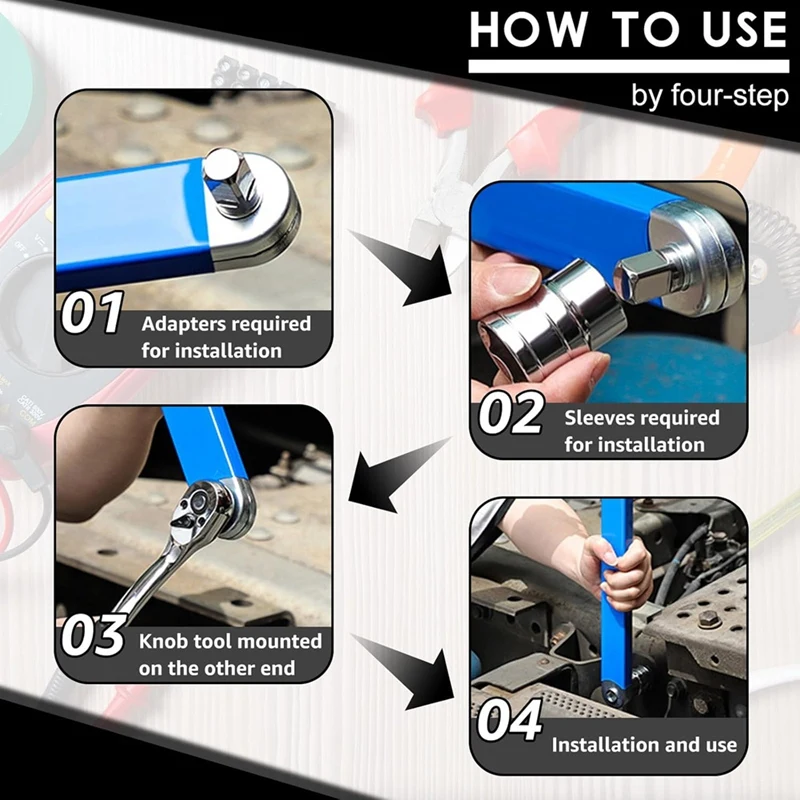 HOW TO USE

by four-step

01 Adapters required for installation

02 Sleeves required for installation

03 Knob tool mounted on the other end

04 Installation and use