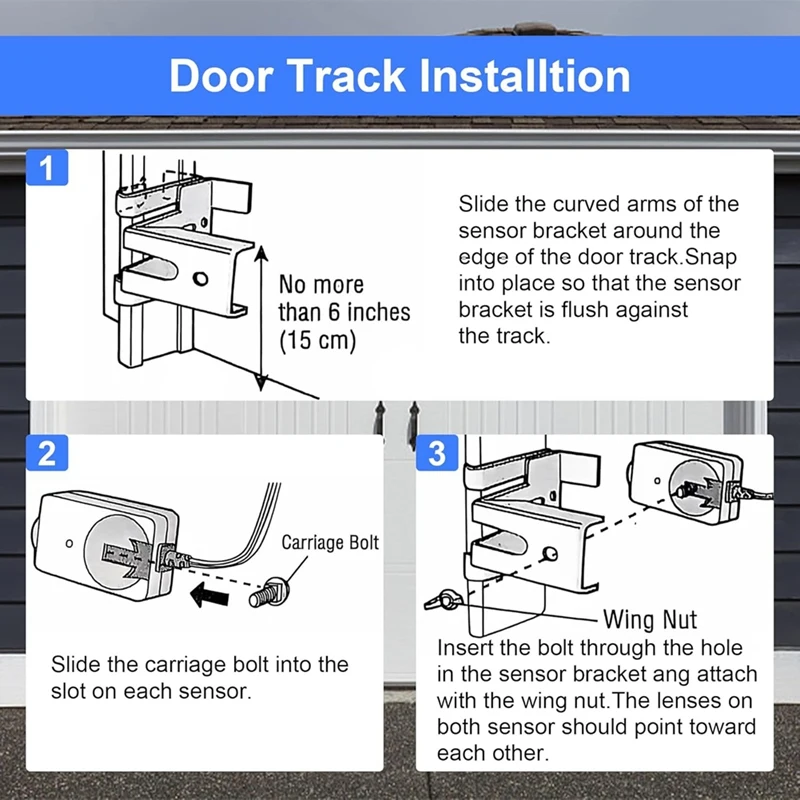 Door Track Installtion

1

No more than 6 inches (15 cm)

Slide the curved arms of the sensor bracket around the edge of the door track.Snap into place so that the sensor bracket is flush against the track.

2

Carriage Bolt

Slide the carriage bolt into the slot on each sensor.

3

Wing Nut

Insert the bolt through the hole in the sensor bracket ang attach with the wing nut.The lenses on both sensor should point toward each other.