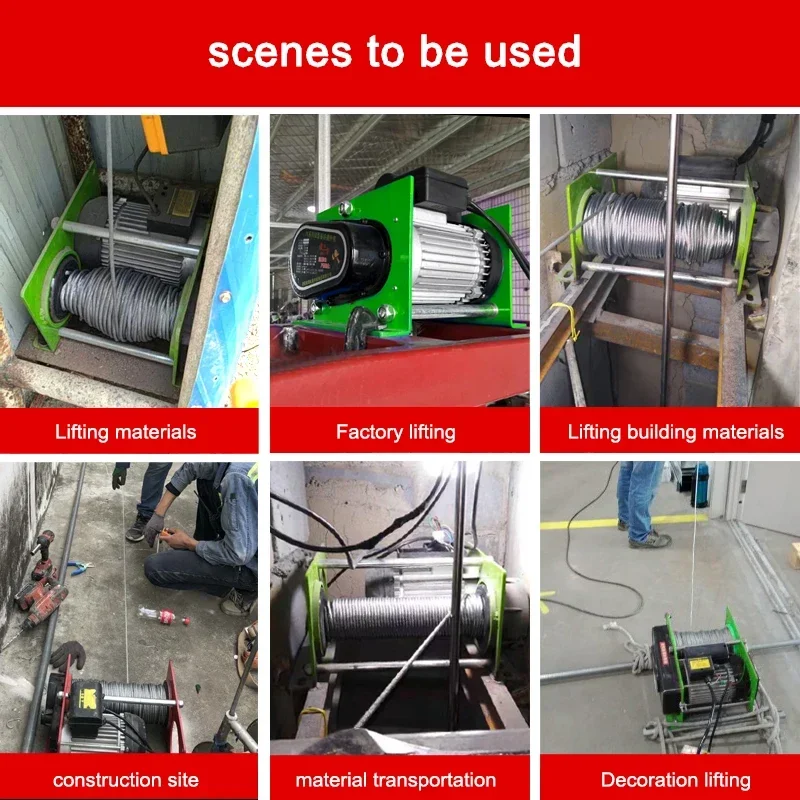 scenes to be used

Lifting materials

Factory lifting

Lifting building materials

construction site

material transportation

Decoration lifting