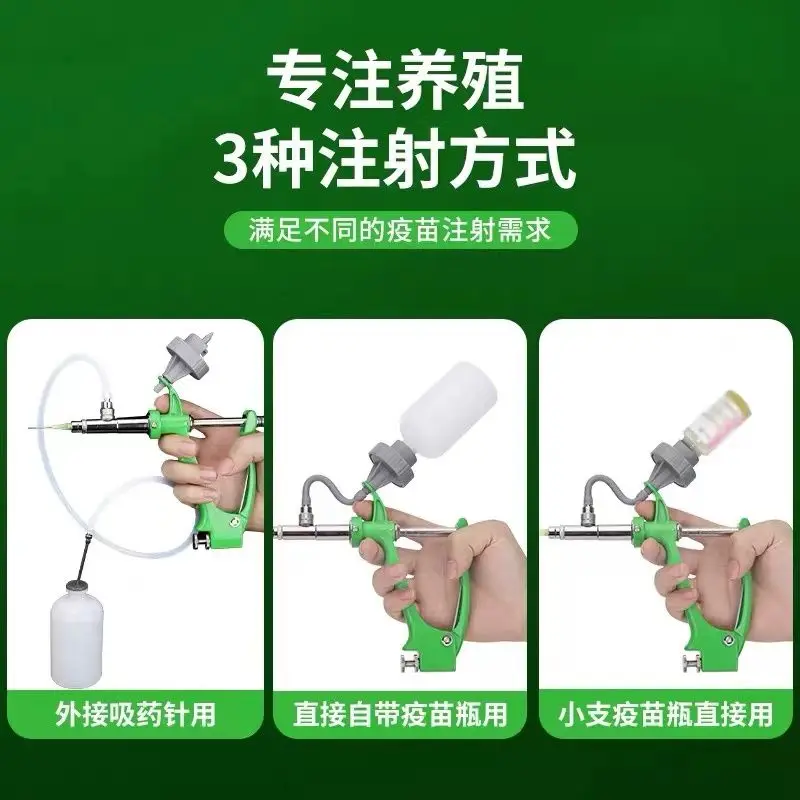 专注养殖
3种注射方式

满足不同的疫苗注射需求

外接吸药针用

直接自带疫苗瓶用

小支疫苗瓶直接用