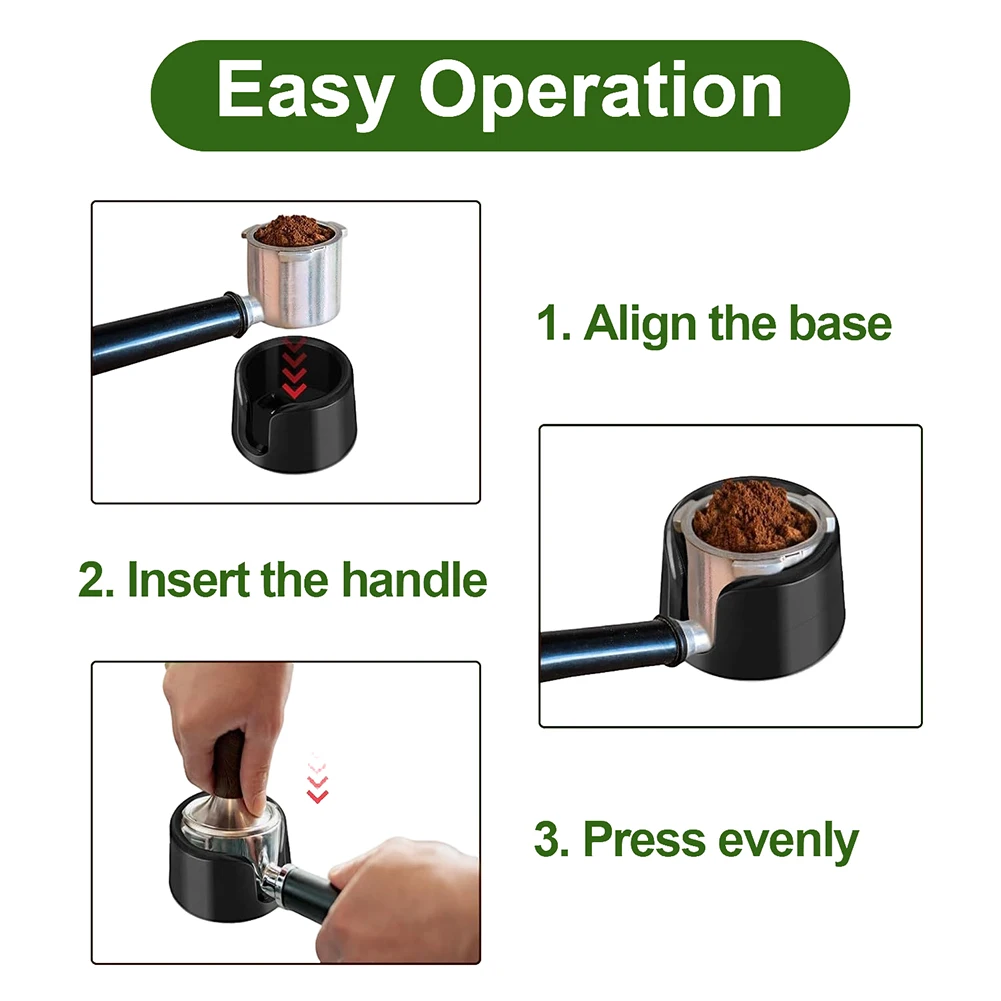 Easy Operation

1. Align the base

2. Insert the handle

3. Press evenly