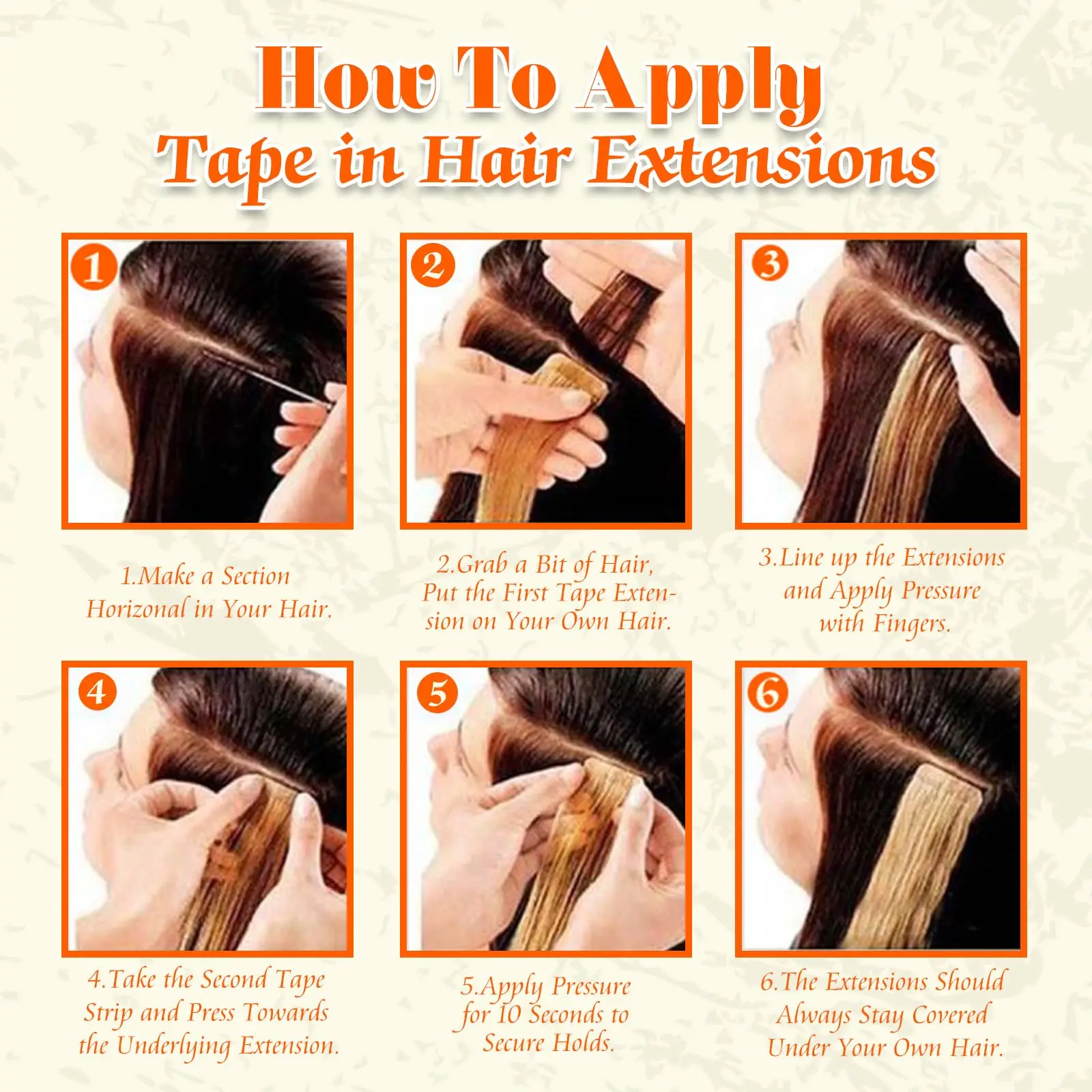 How To Apply
Tape in Hair Extensions

1

2

3

1.Make a Section Horizonal in Your Hair.

2.Grab a Bit of Hair, Put the First Tape Extension on Your Own Hair.

3.Line up the Extensions and Apply Pressure with Fingers.

4

5

6

4.Take the Second Tape Strip and Press Towards the Underlying Extension.

5.Apply Pressure for 10 Seconds to Secure Holds.

6.The Extensions Should Always Stay Covered Under Your Own Hair.