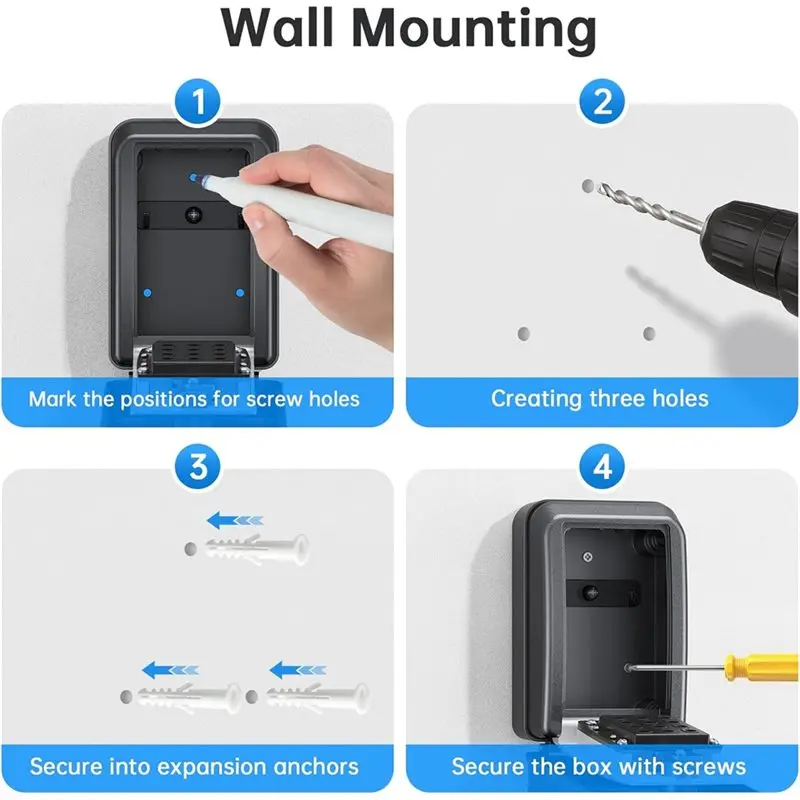 Wall Mounting

1

Mark the positions for screw holes

2

Creating three holes

3

Secure into expansion anchors

4

Secure the box with screws