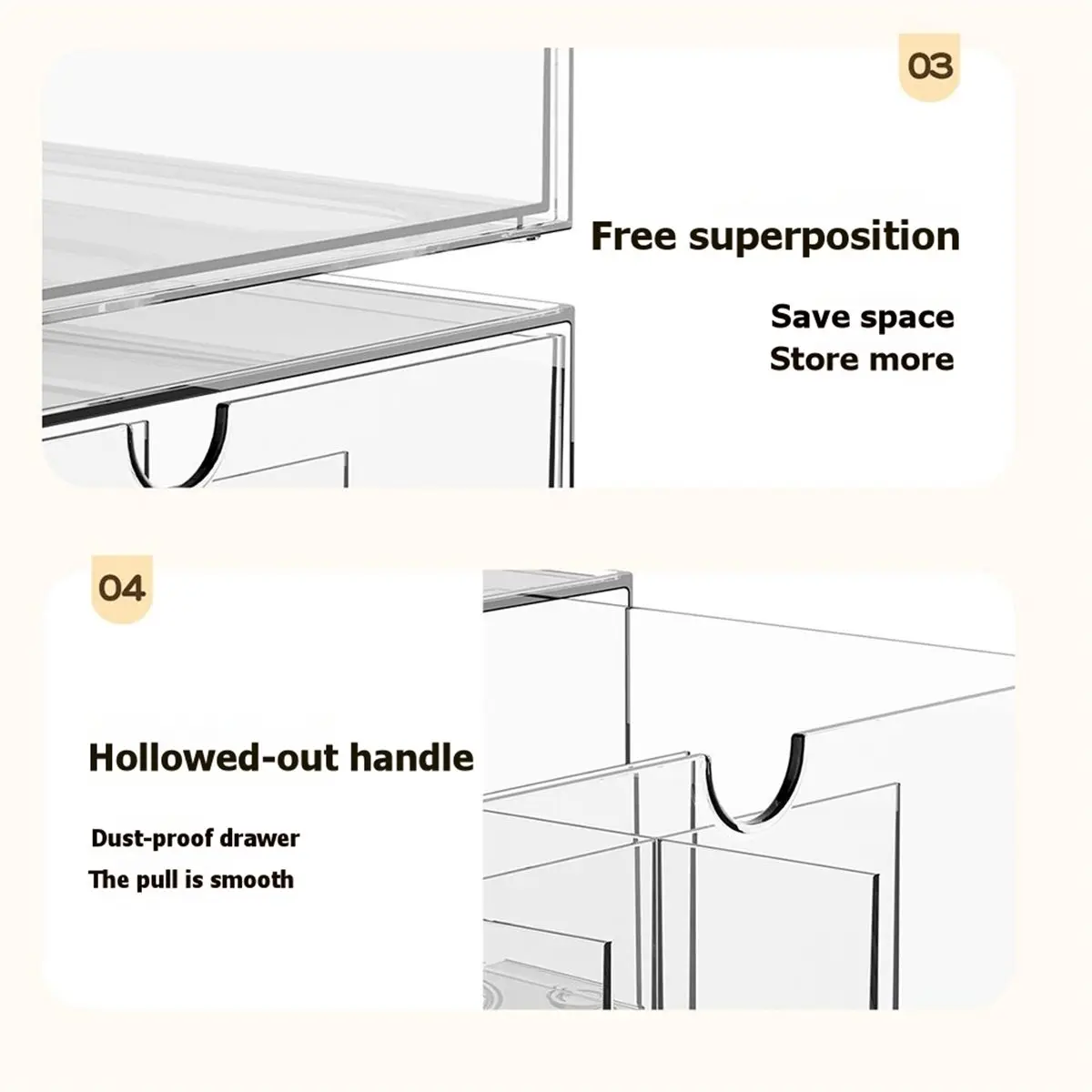 03

Free superposition

Save space
Store more

04

Hollowed-out handle

Dust-proof drawer
The pull is smooth