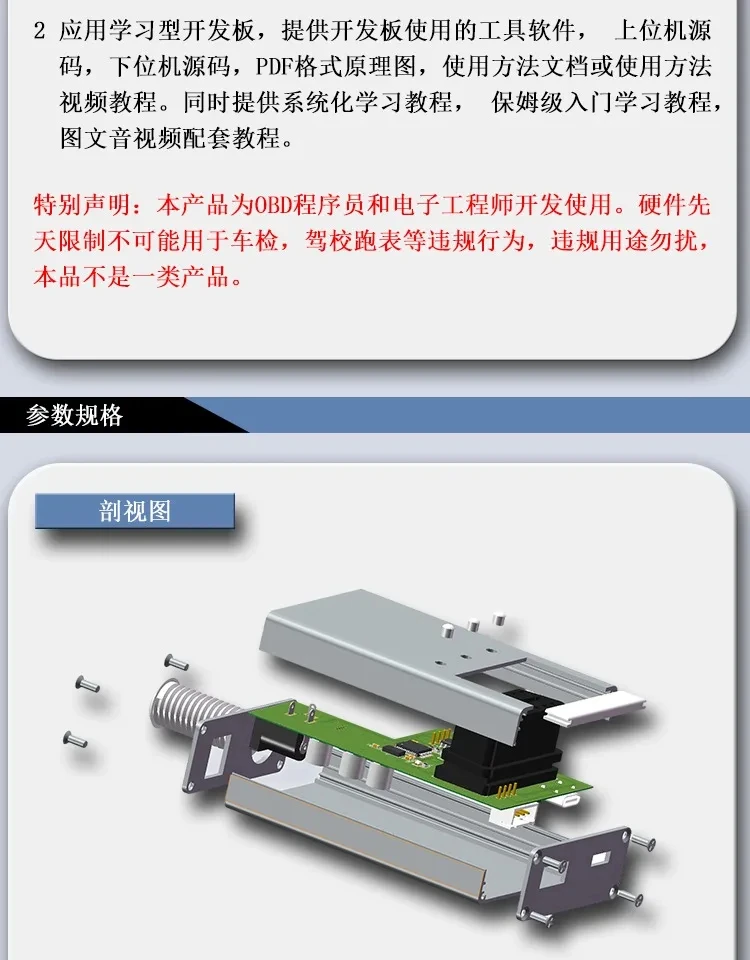 2 应用学习型开发板，提供开发板使用的工具软件， 上位机源码，下位机源码，PDF格式原理图，使用方法文档或使用方法视频教程。同时提供系统化学习教程， 保姆级入门学习教程，图文音视频配套教程。

特别声明：本产品为OBD程序员和电子工程师开发使用。硬件先天限制不可能用于车检，驾校跑表等违规行为，违规用途勿扰，本品不是一类产品。

参数规格

剖视图