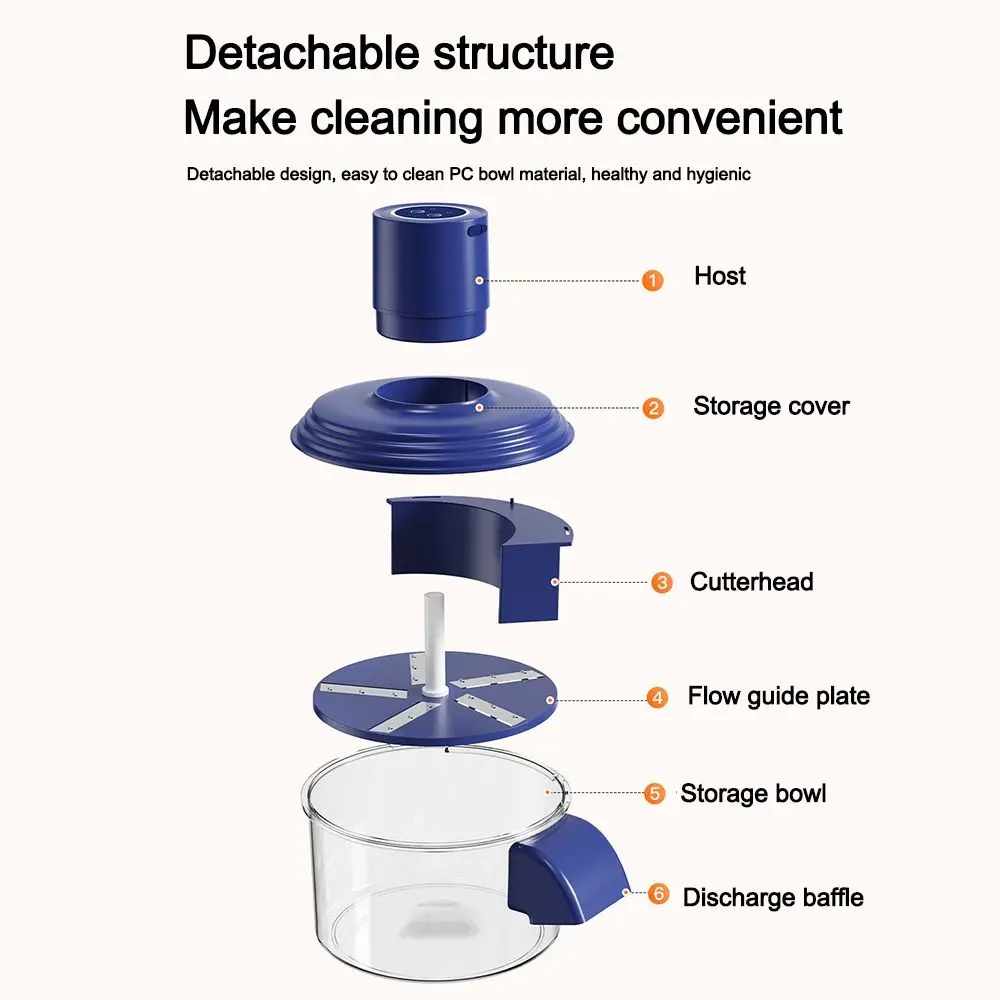 Detachable structure
Make cleaning more convenient

Detachable design, easy to clean PC bowl material, healthy and hygienic

1 Host

2 Storage cover

3 Cutterhead

4 Flow guide plate

5 Storage bowl

6 Discharge baffle