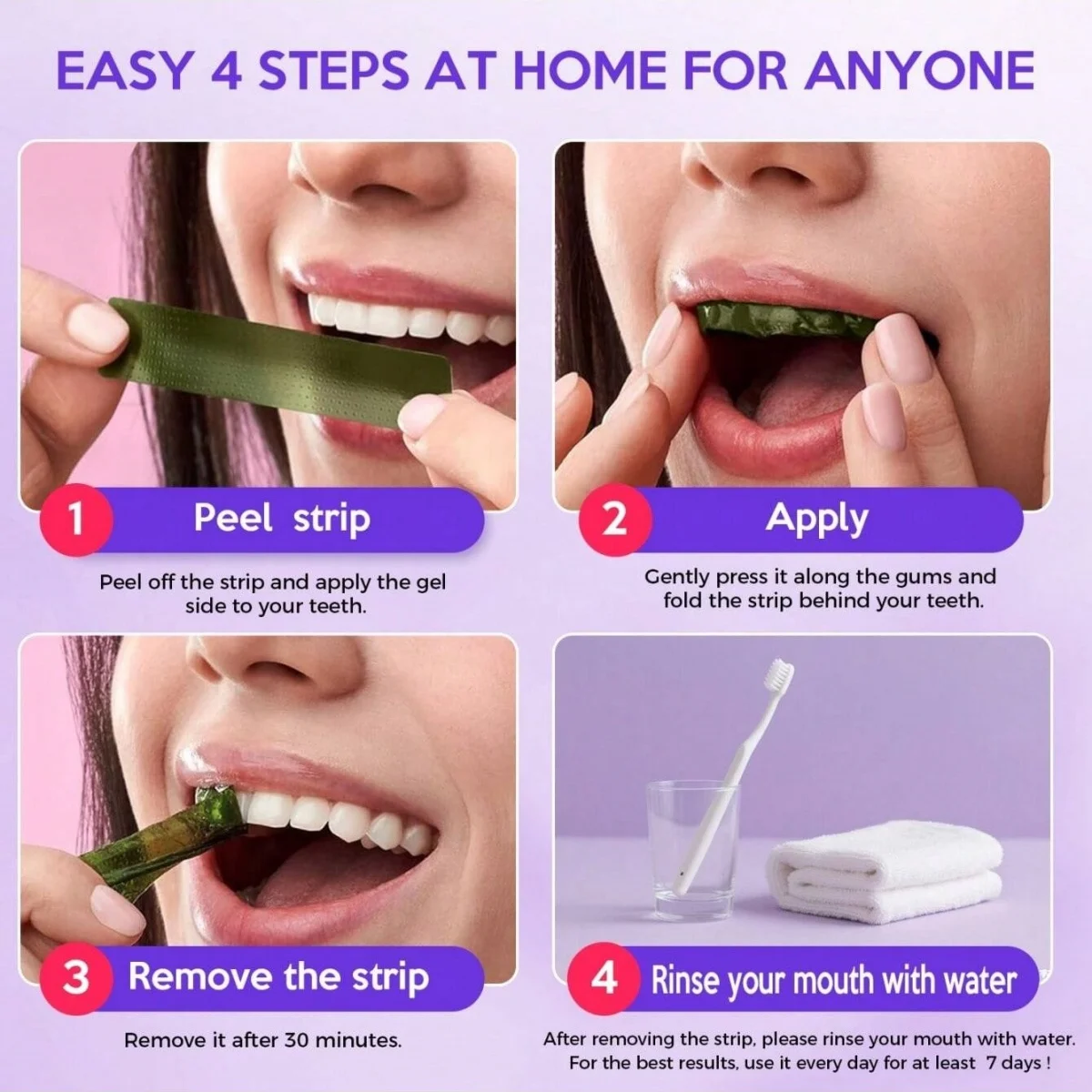 EASY 4 STEPS AT HOME FOR ANYONE

1 Peel strip

Peel off the strip and apply the gel side to your teeth.

2 Apply

Gently press it along the gums and fold the strip behind your teeth.

3 Remove the strip

Remove it after 30 minutes.

4 Rinse your mouth with water

After removing the strip, please rinse your mouth with water. For the best results, use it every day for at least 7 days !