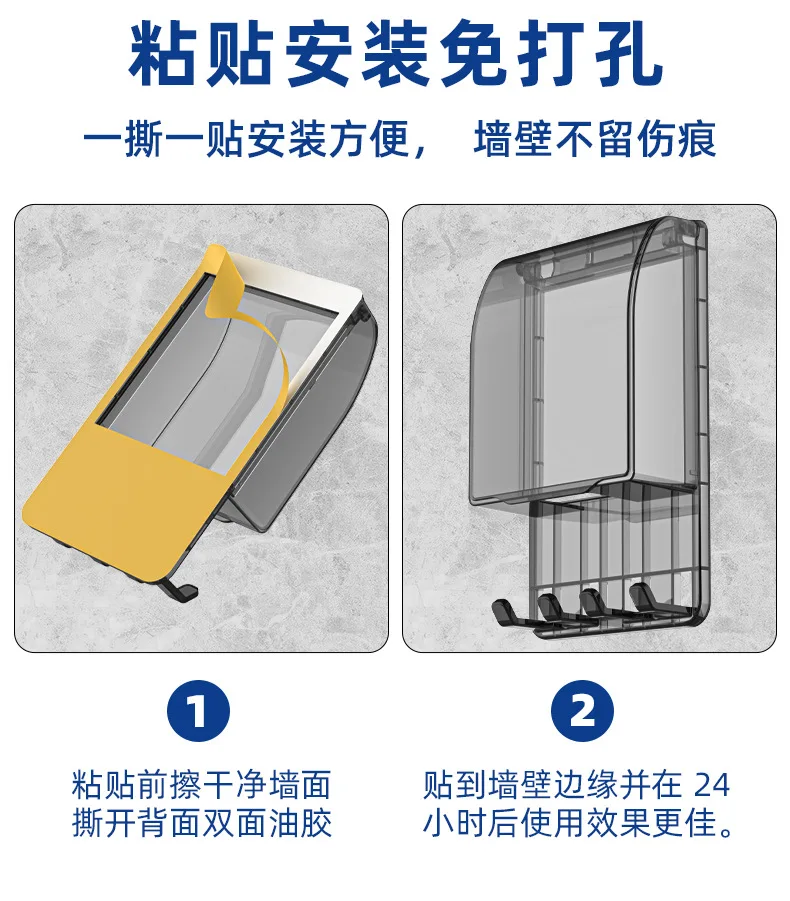 粘贴安装免打孔

一撕一贴安装方便， 墙壁不留伤痕

1

粘贴前擦干净墙面
撕开背面双面油胶

2

贴到墙壁边缘并在 24
小时后使用效果更佳。