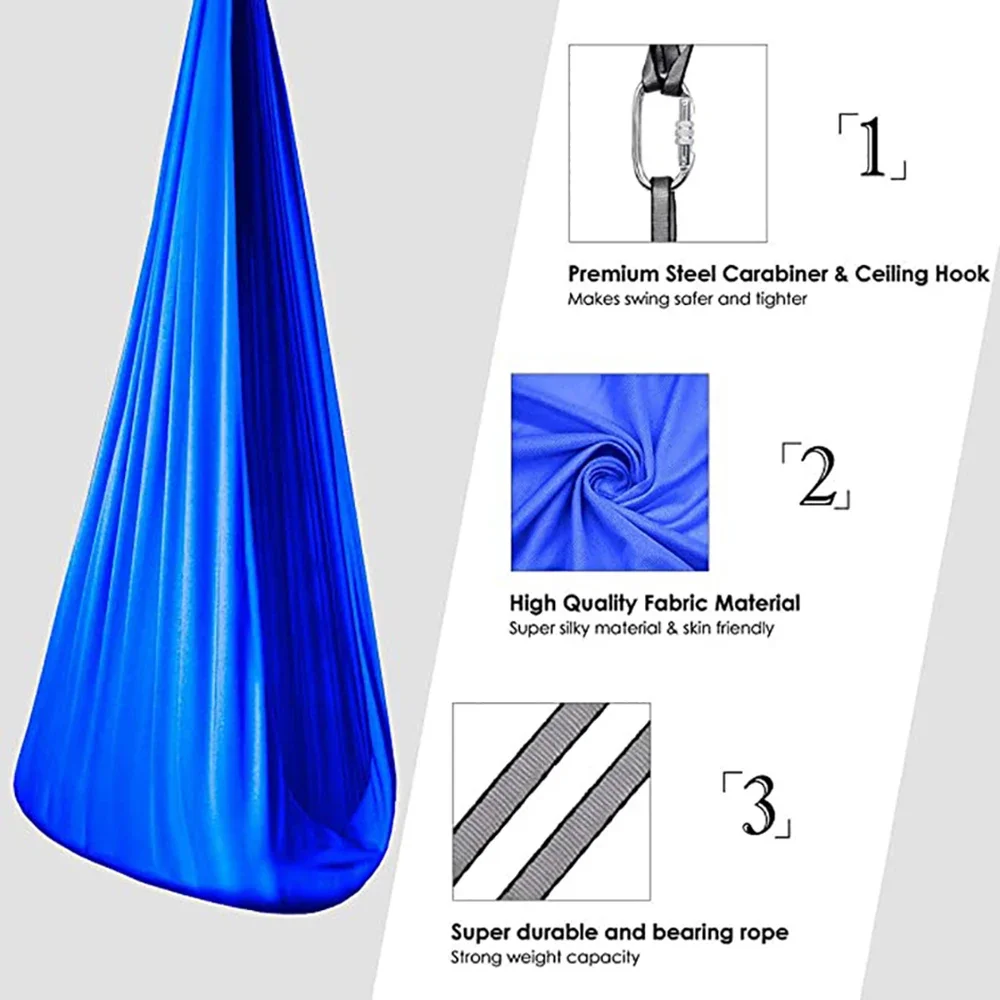 「1」

Premium Steel Carabiner & Ceiling Hook
Makes swing safer and tighter

「2」

High Quality Fabric Material
Super silky material & skin friendly

「3」

Super durable and bearing rope
Strong weight capacity