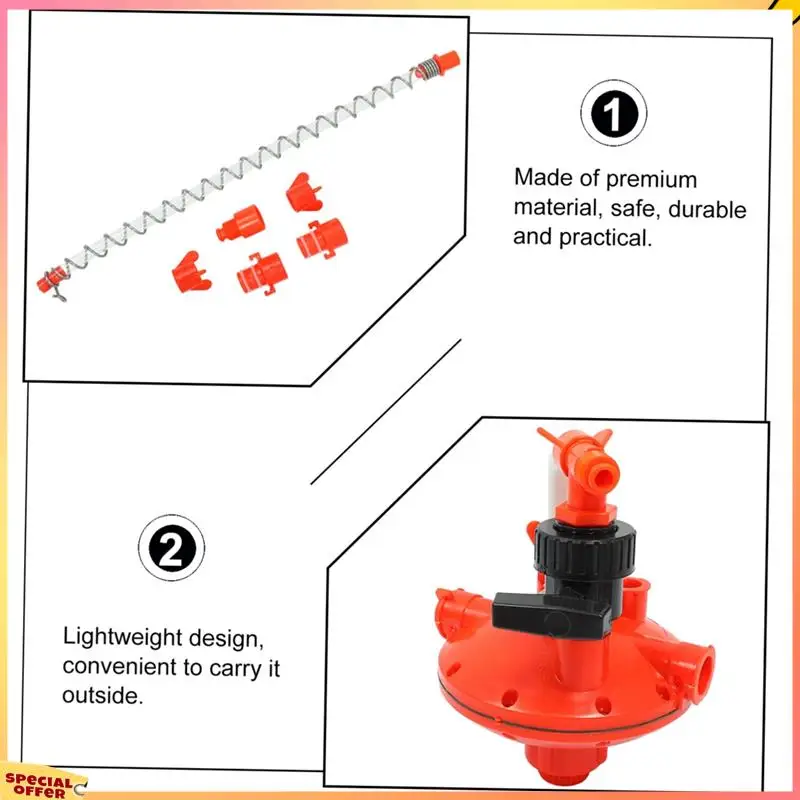 1

Made of premium material, safe, durable and practical.

2

Lightweight design, convenient to carry it outside.

SPECIAL OFFER