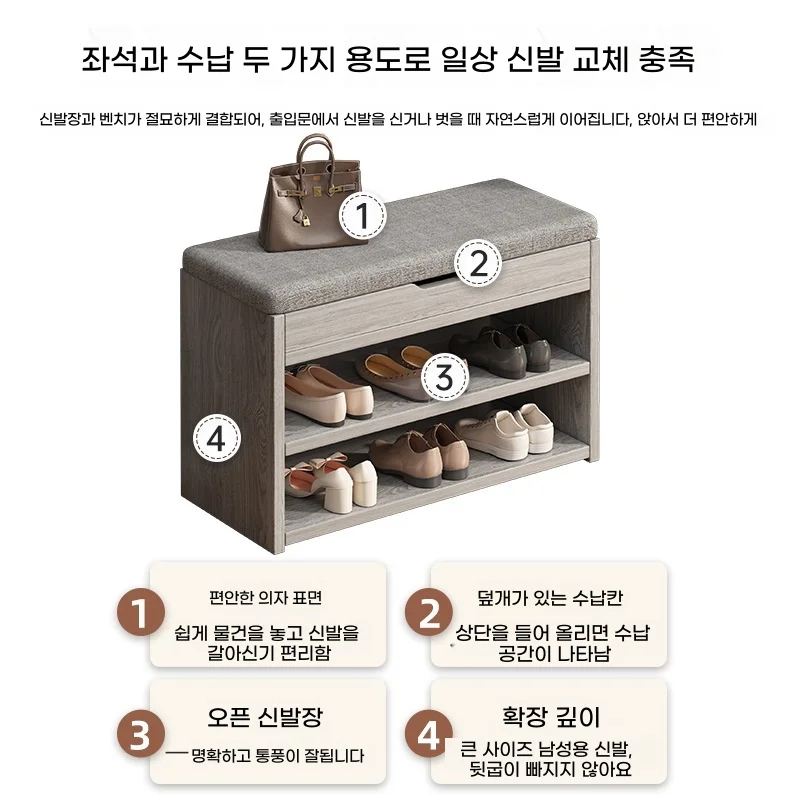 좌석과 수납 두 가지 용도로 일상 신발 교체 충족

신발장과 벤치가 절묘하게 결합되어, 출입문에서 신발을 신거나 벗을 때 자연스럽게 이어집니다, 앉아서 더 편안하게

1

2

3

4

1 편안한 의자 표면

쉽게 물건을 놓고 신발을 갈아신기 편리함

2 덮개가 있는 수납칸

상단을 들어 올리면 수납 공간이 나타남

3 오픈 신발장

— 명확하고 통풍이 잘됩니다

4 확장 깊이

큰 사이즈 남성용 신발, 뒷굽이 빠지지 않아요