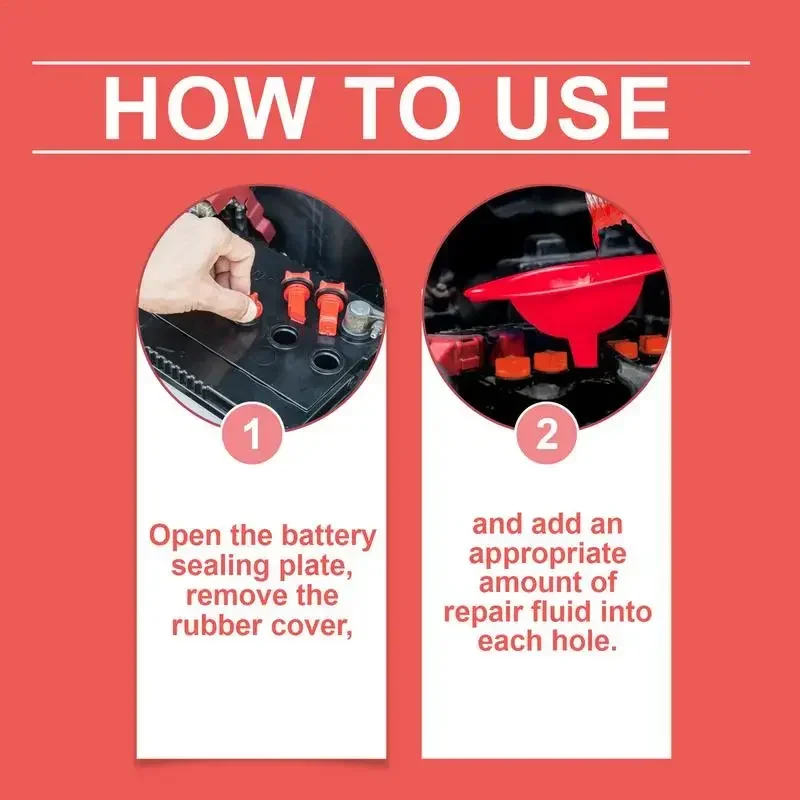 HOW TO USE

1

Open the battery sealing plate, remove the rubber cover,

2

and add an appropriate amount of repair fluid into each hole.