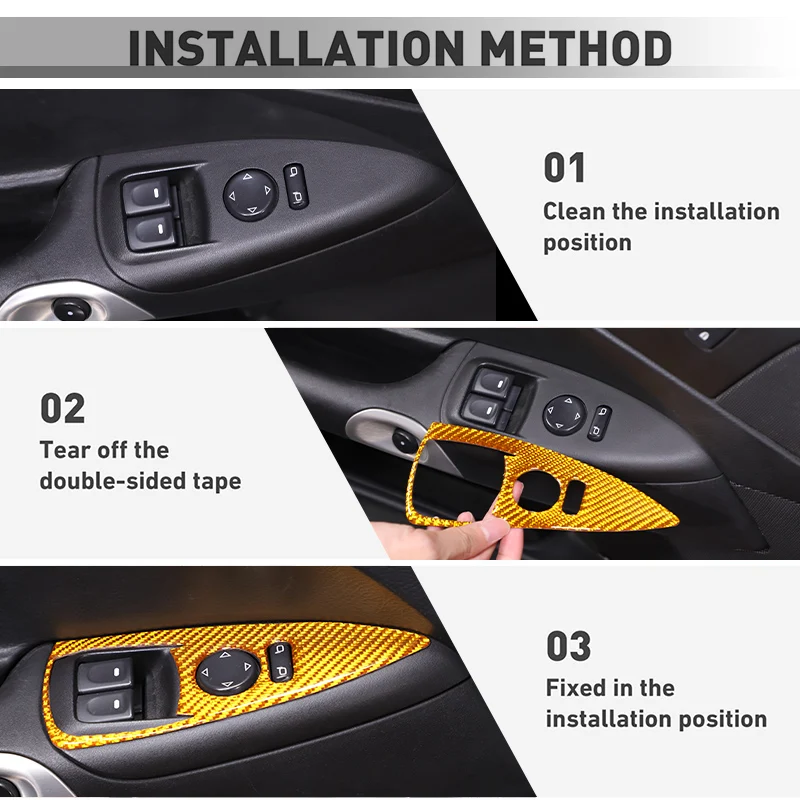 INSTALLATION METHOD

01
Clean the installation position

02
Tear off the double-sided tape

03
Fixed in the installation position