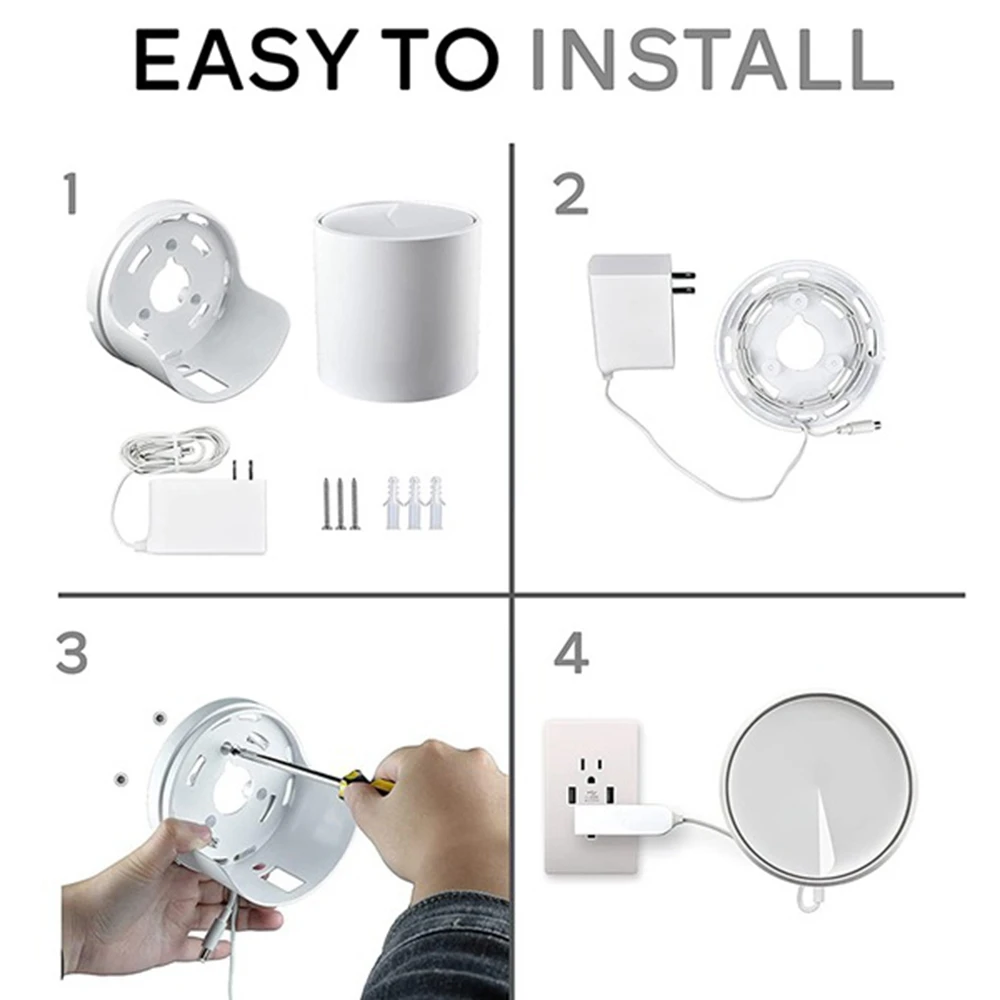 EASY TO INSTALL

1

2

3

4