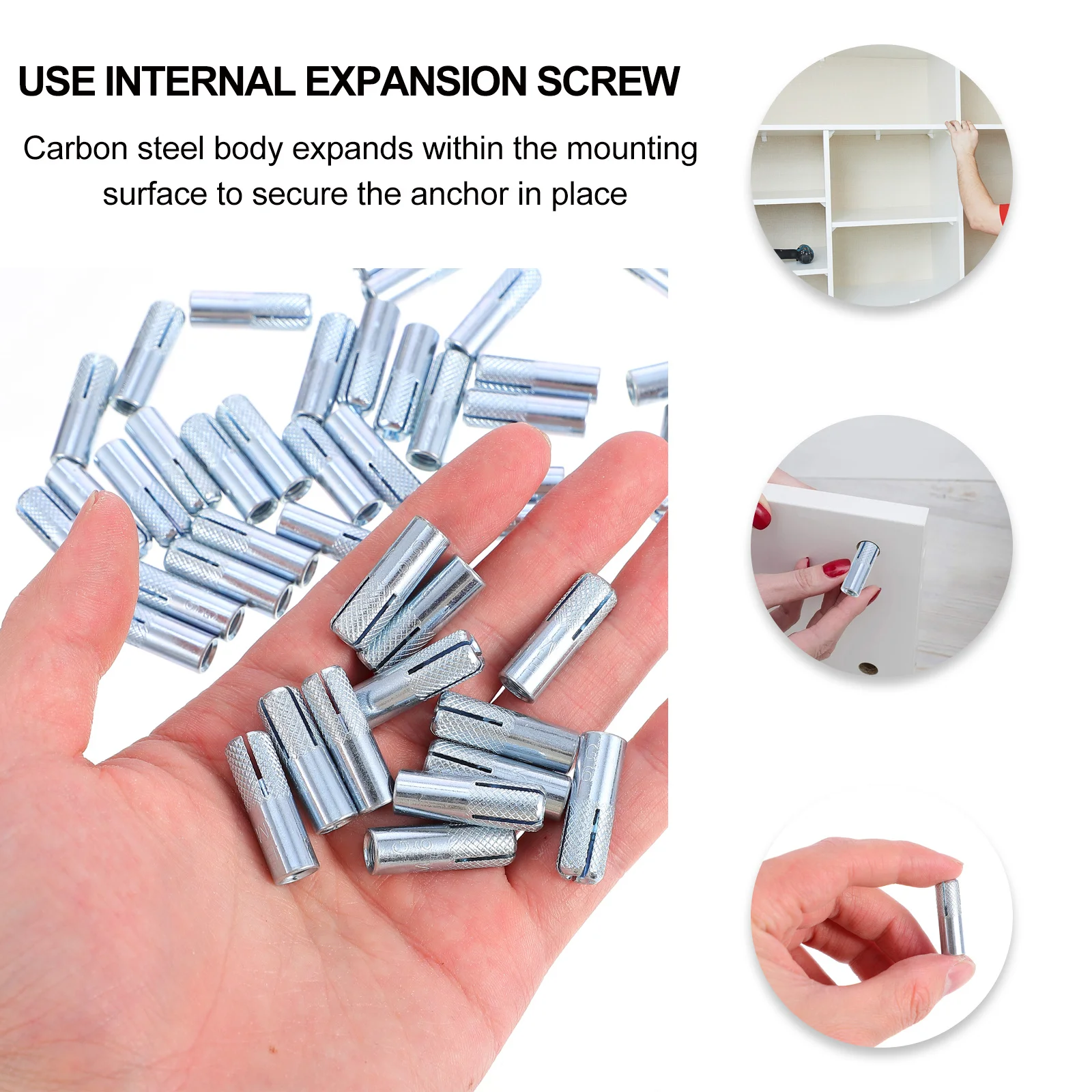 USE INTERNAL EXPANSION SCREW

Carbon steel body expands within the mounting surface to secure the anchor in place