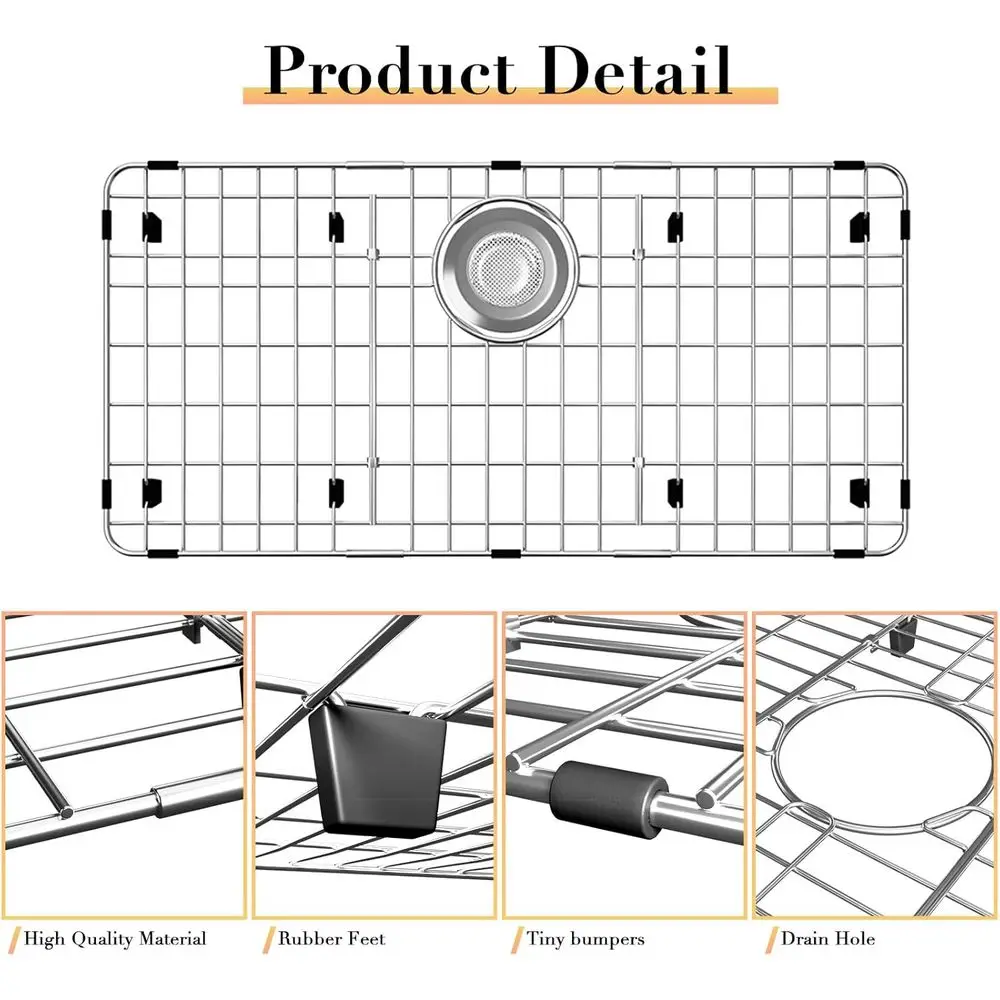 Product Detail

High Quality Material

Rubber Feet

Tiny bumpers

Drain Hole