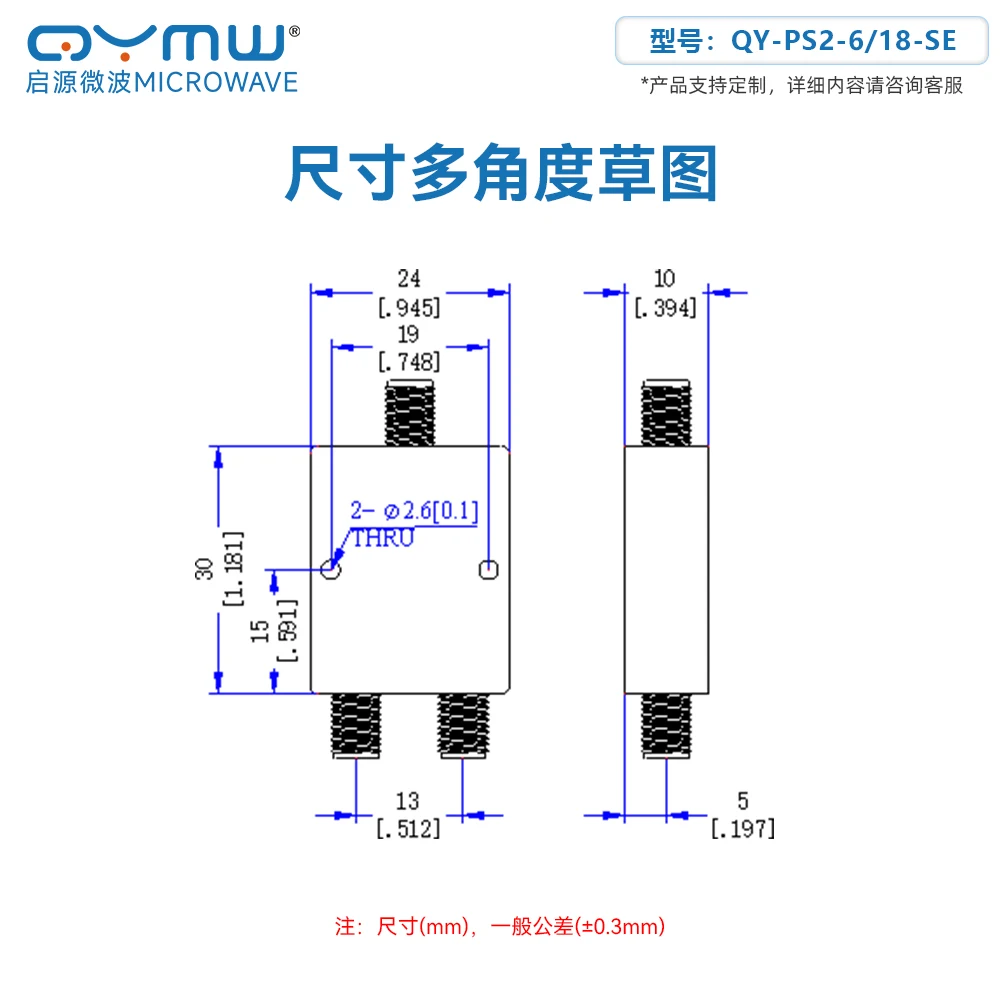 QYMW®
启源微波MICROWAVE

型号：QY-PS2-6/18-SE
*产品支持定制，详细内容请咨询客服

尺寸多角度草图

24
[.945]
19
[.748]
10
[.394]
2- ⌀2.6[0.1]
THRU
30
[1.181]
15
[.591]
13
[.512]
5
[.197]

注：尺寸(mm)，一般公差(±0.3mm)