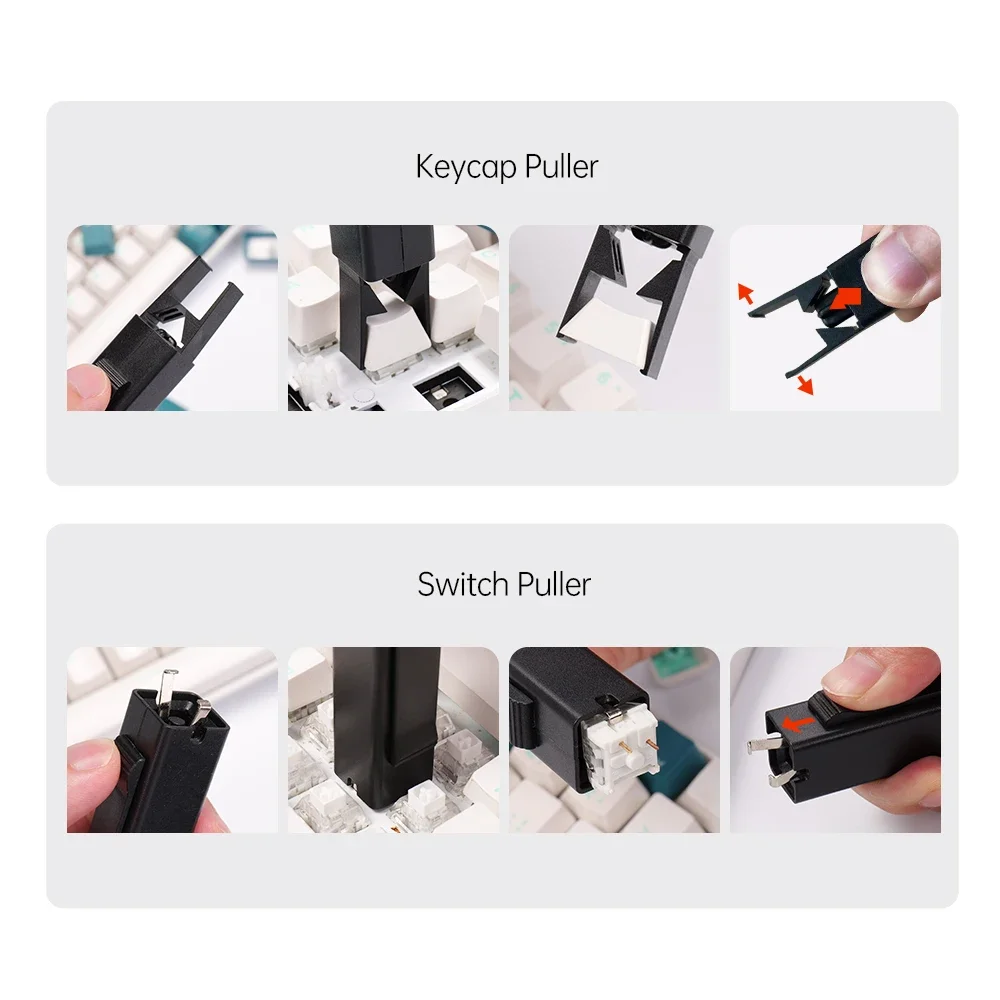 Keycap Puller

Switch Puller