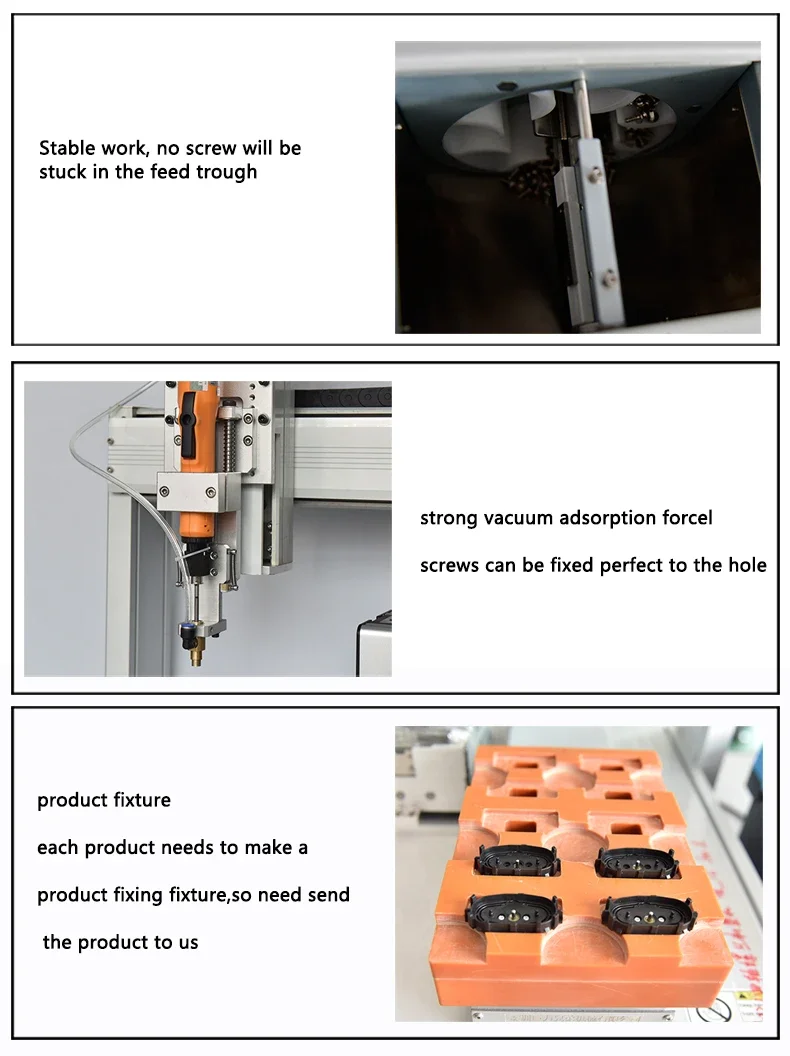 Stable work, no screw will be stuck in the feed trough

strong vacuum adsorption forcel

screws can be fixed perfect to the hole

product fixture

each product needs to make a

product fixing fixture,so need send

the product to us