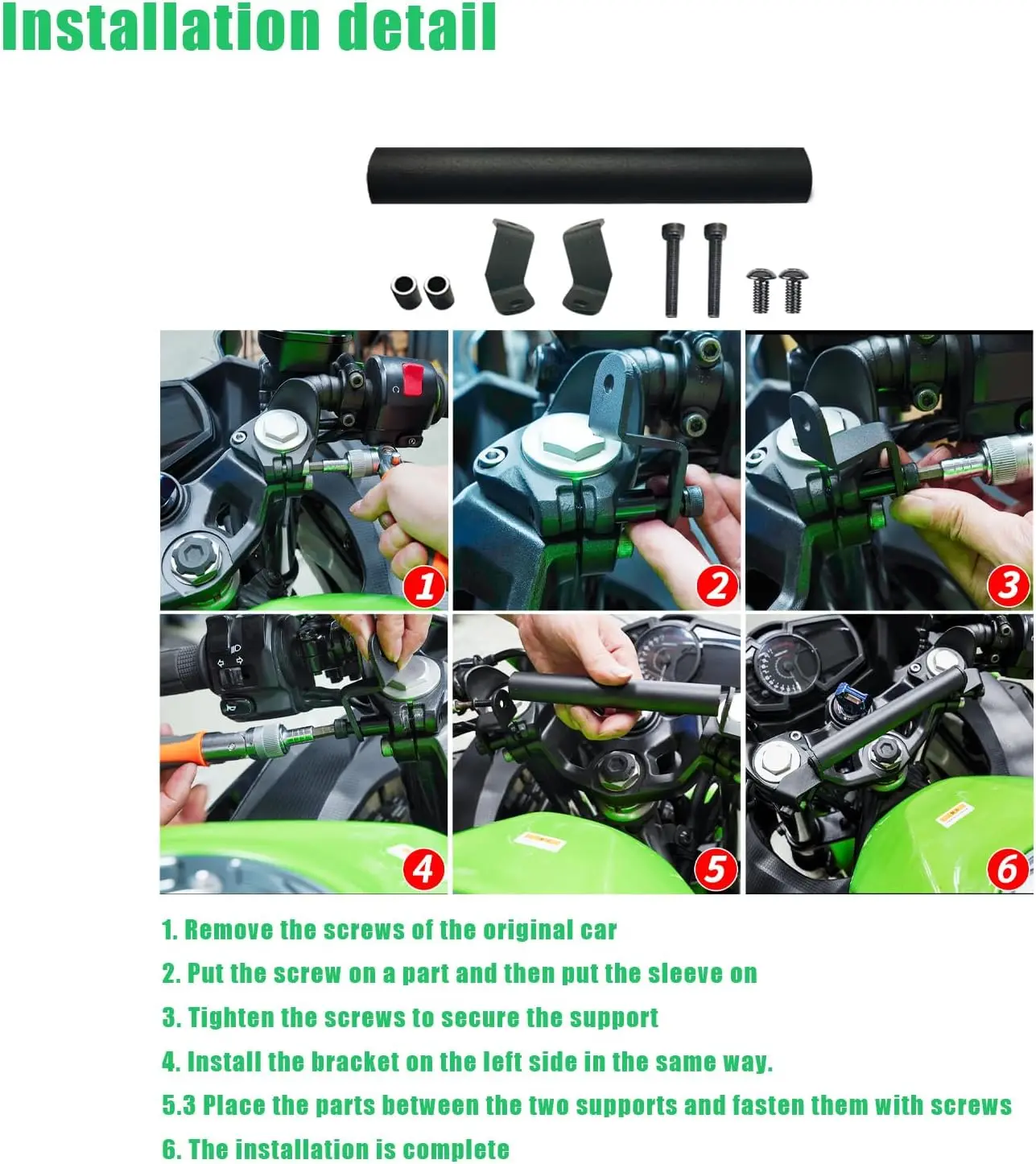 Installation detail

1

2

3

4

5

6

1. Remove the screws of the original car

2. Put the screw on a part and then put the sleeve on

3. Tighten the screws to secure the support

4. Install the bracket on the left side in the same way.

5.3 Place the parts between the two supports and fasten them with screws

6. The installation is complete