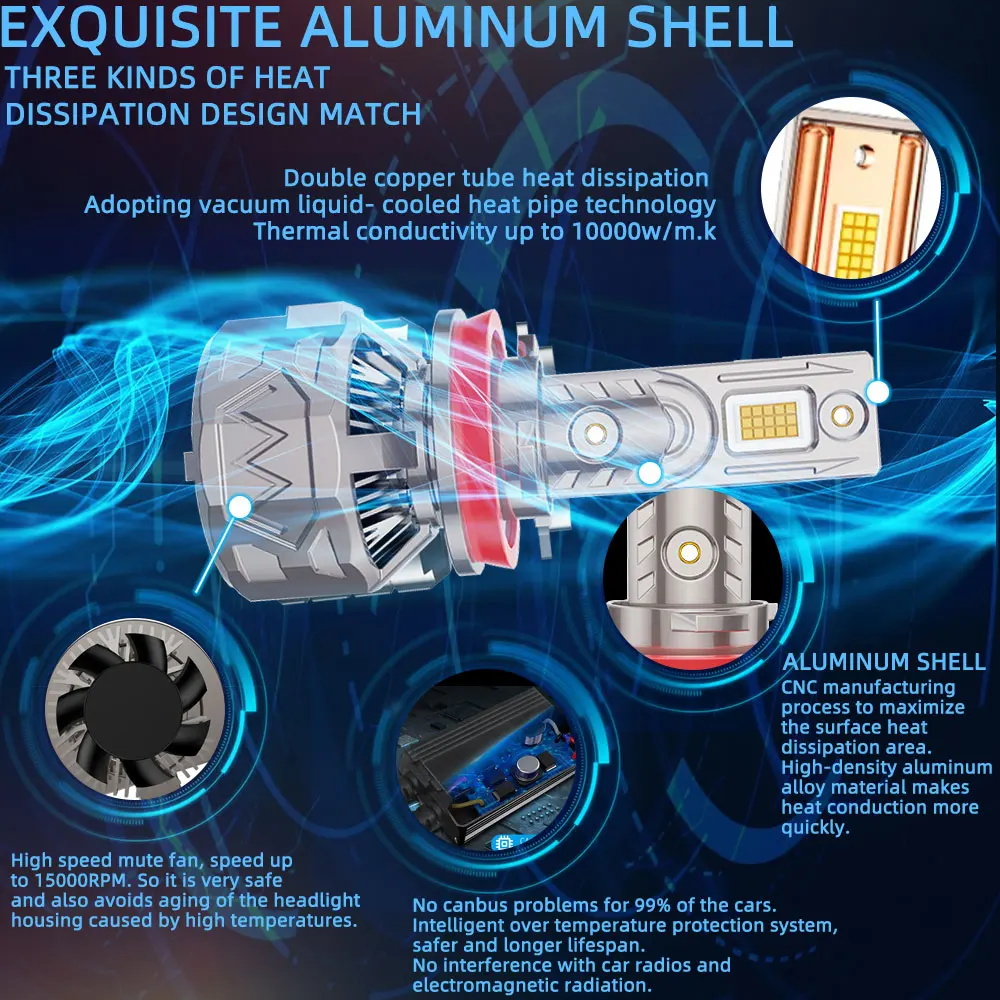 EXQUISITE ALUMINUM SHELL
THREE KINDS OF HEAT DISSIPATION DESIGN MATCH

Double copper tube heat dissipation
Adopting vacuum liquid- cooled heat pipe technology
Thermal conductivity up to 10000w/m.k

ALUMINUM SHELL
CNC manufacturing process to maximize the surface heat dissipation area.
High-density aluminum alloy material makes heat conduction more quickly.

High speed mute fan, speed up to 15000RPM. So it is very safe and also avoids aging of the headlight housing caused by high temperatures.

No canbus problems for 99% of the cars.
Intelligent over temperature protection system, safer and longer lifespan.
No interference with car radios and electromagnetic radiation.