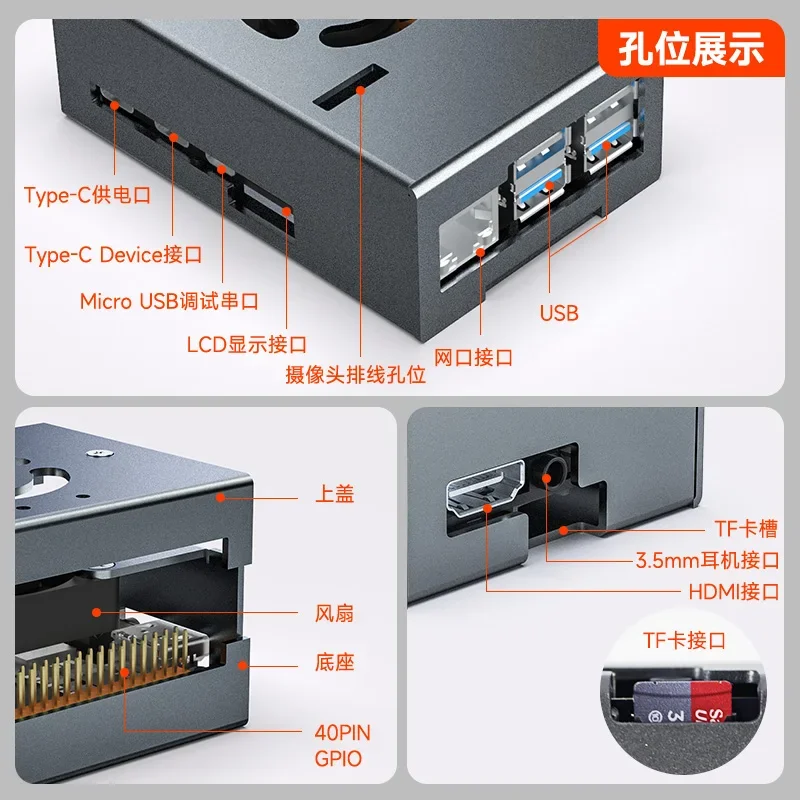 孔位展示

Type-C供电口

Type-C Device接口

Micro USB调试串口

LCD显示接口

摄像头排线孔位

网口接口

USB

上盖

风扇

底座

40PIN GPIO

TF卡槽

3.5mm耳机接口

HDMI接口

TF卡接口