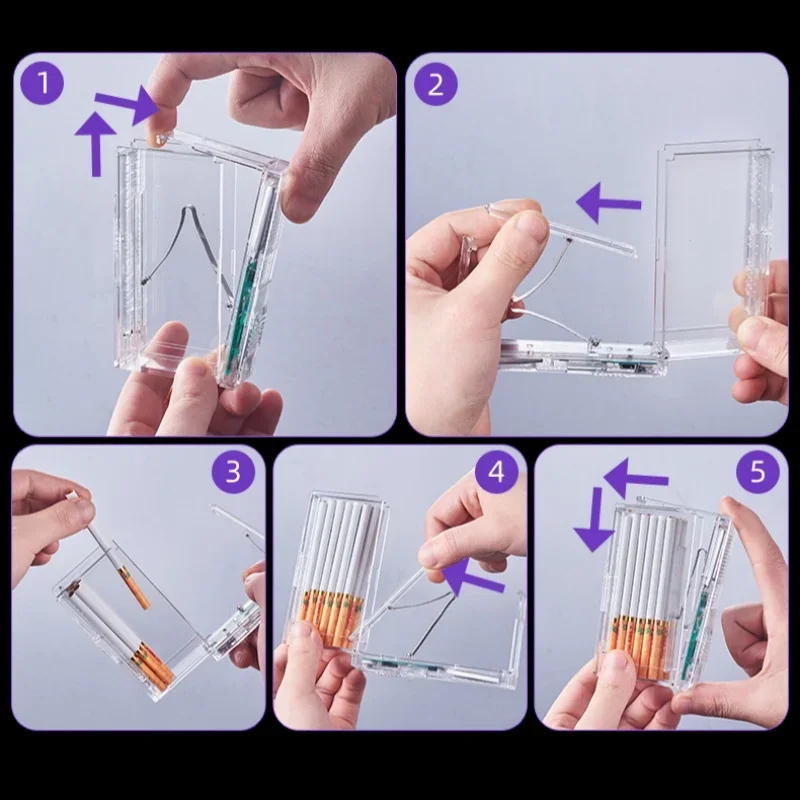 1
2
3
4
5